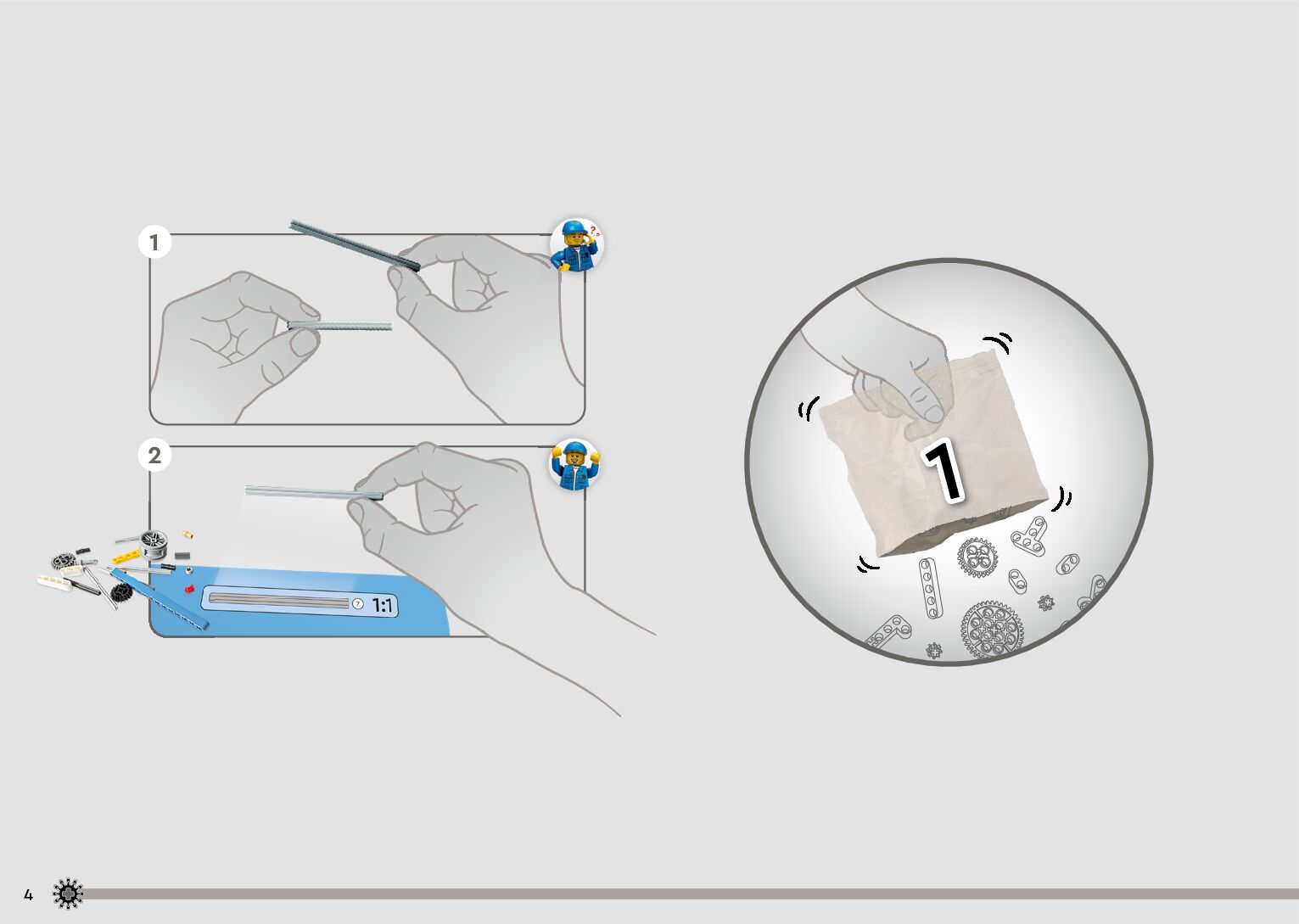 1

?
?

2

7

1:1

1

4