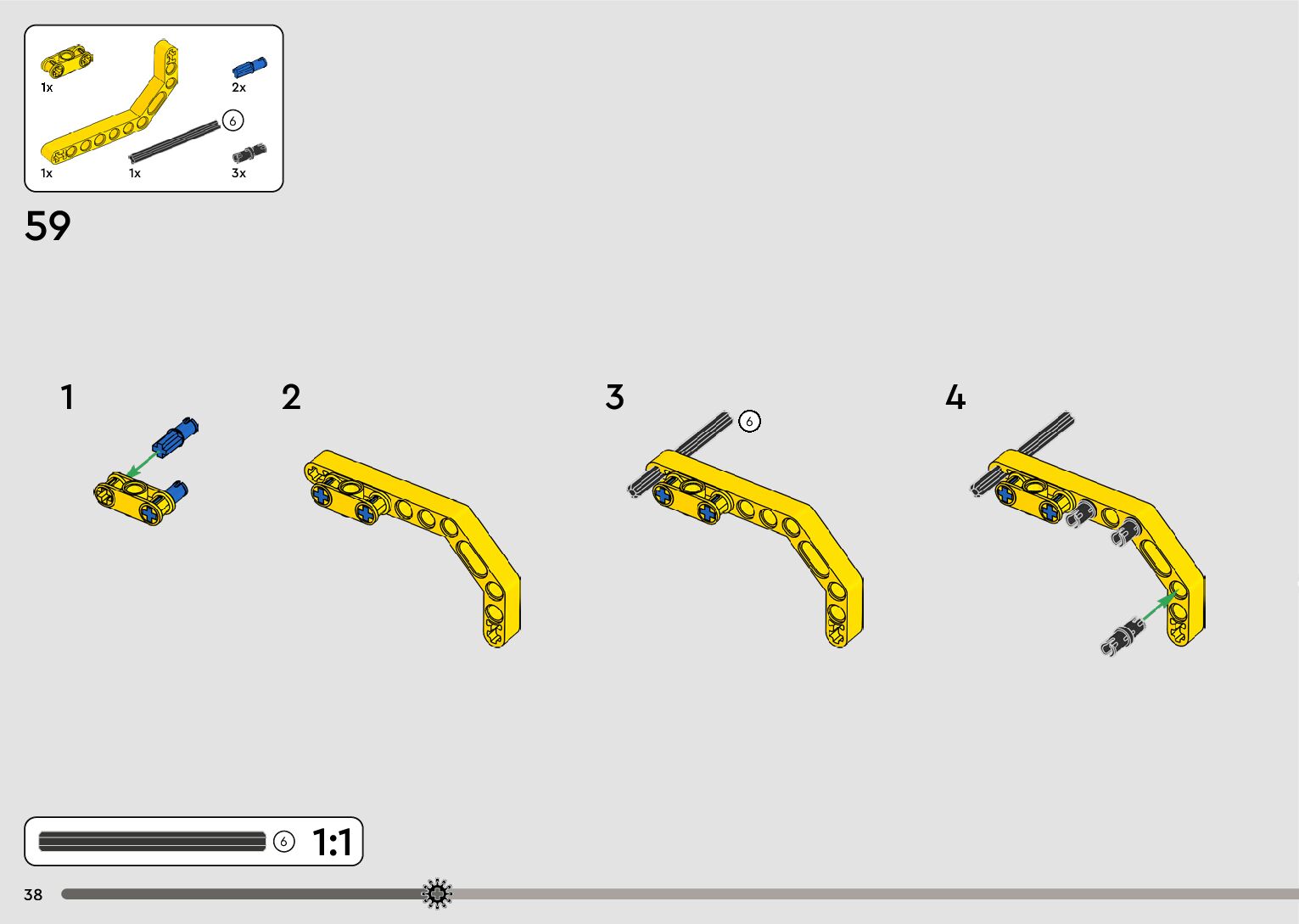 1x
2x
6
1x
1x
3x

59

1

2

3
6

4

6
1:1

38