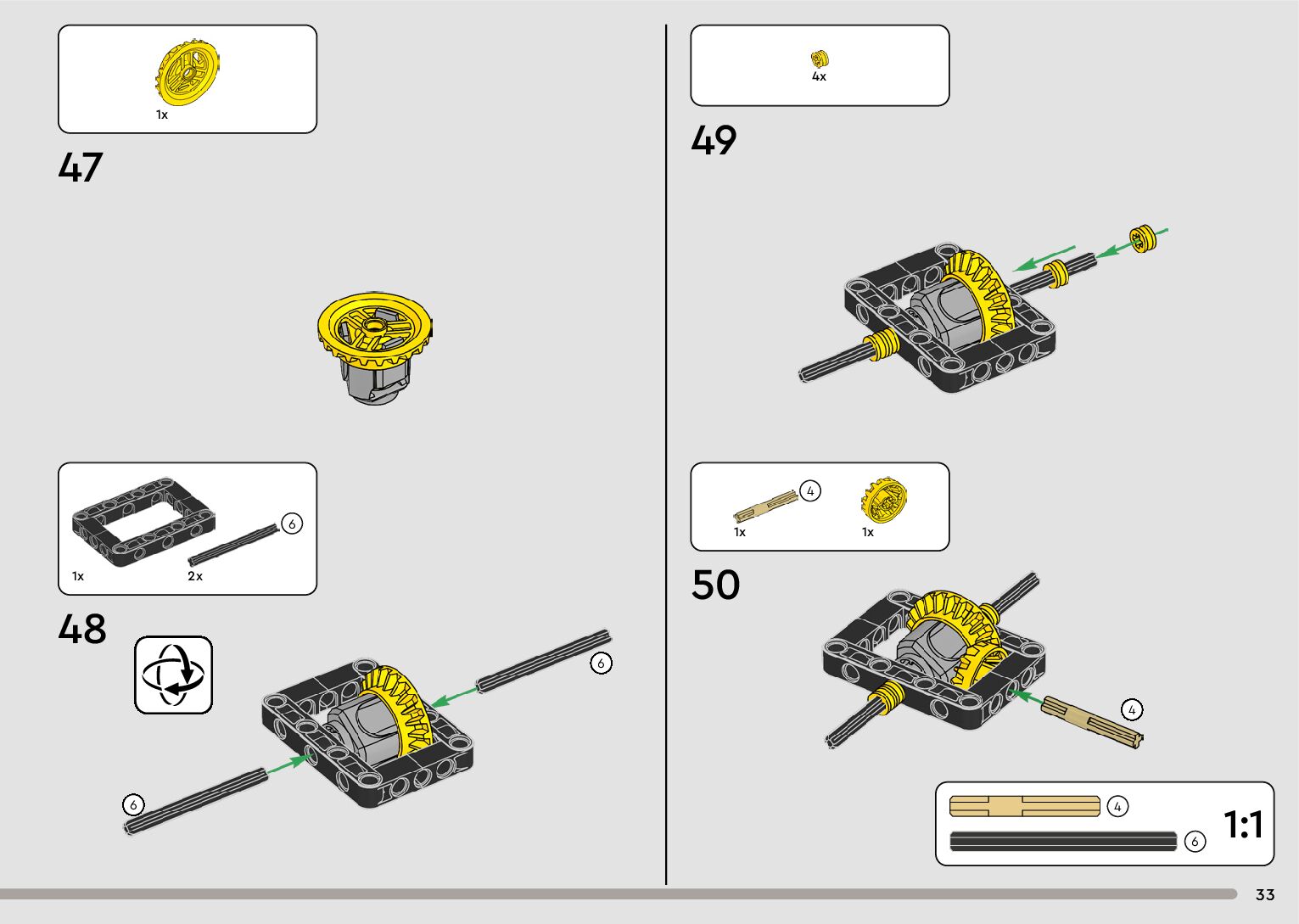 1x

47

1x 2x 6

48

6

6

4x

49

4 1x 1x

50

4

4

6

1:1

33