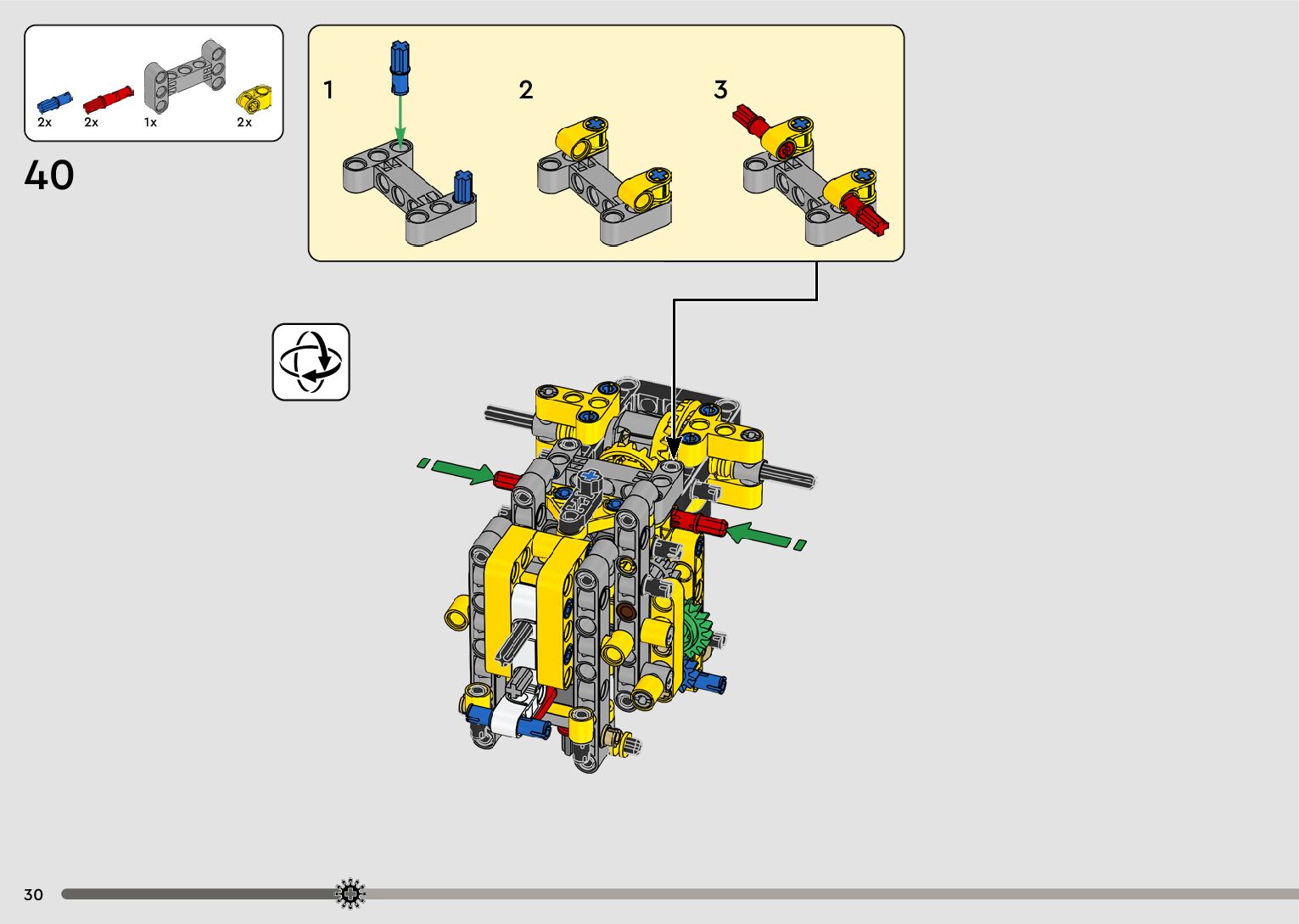 2x 2x 1x 2x

40

1

2

3

30