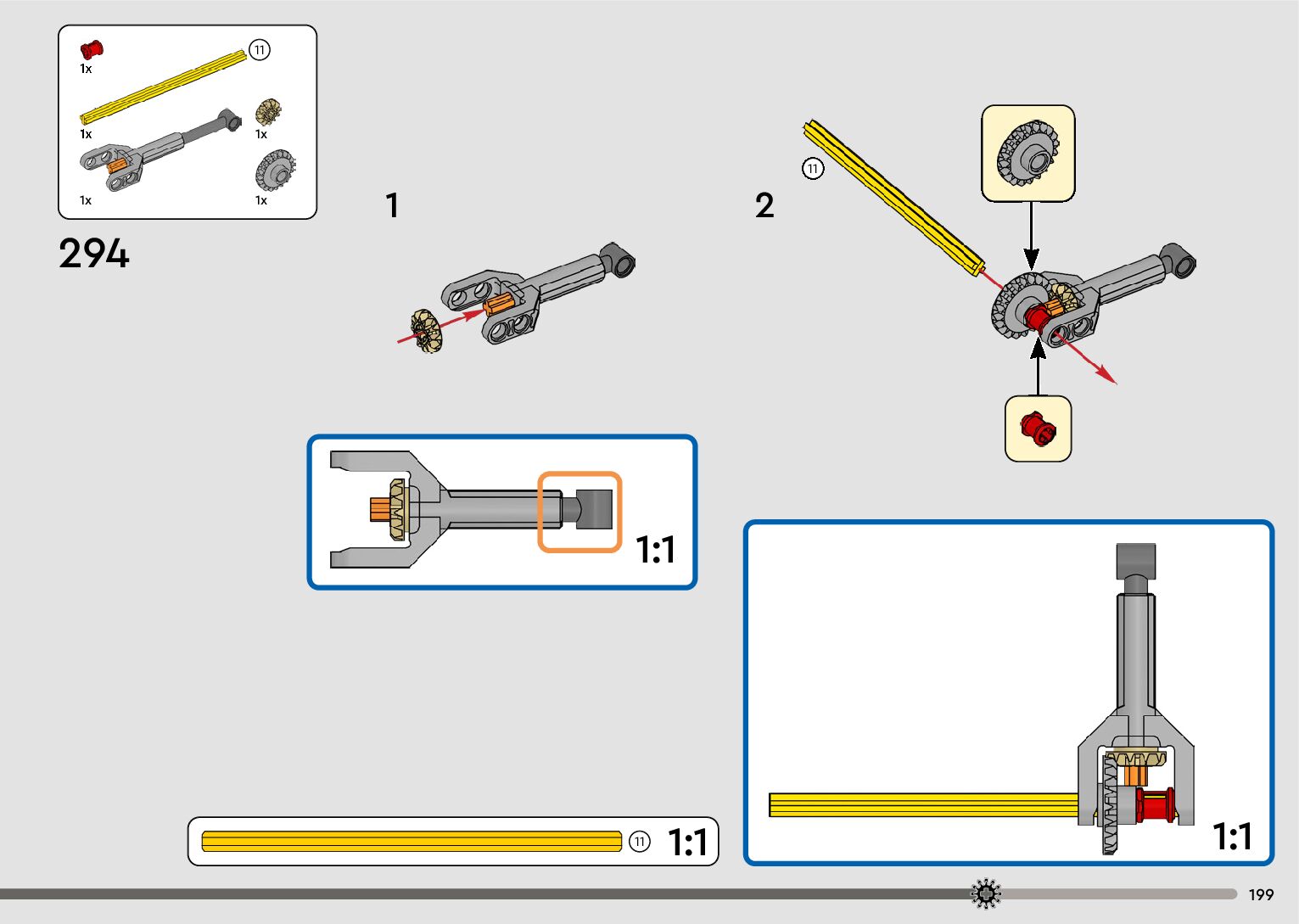 1x
11
1x
1x
1x
1x

294

1

2

11

1:1

11 1:1

1:1

199