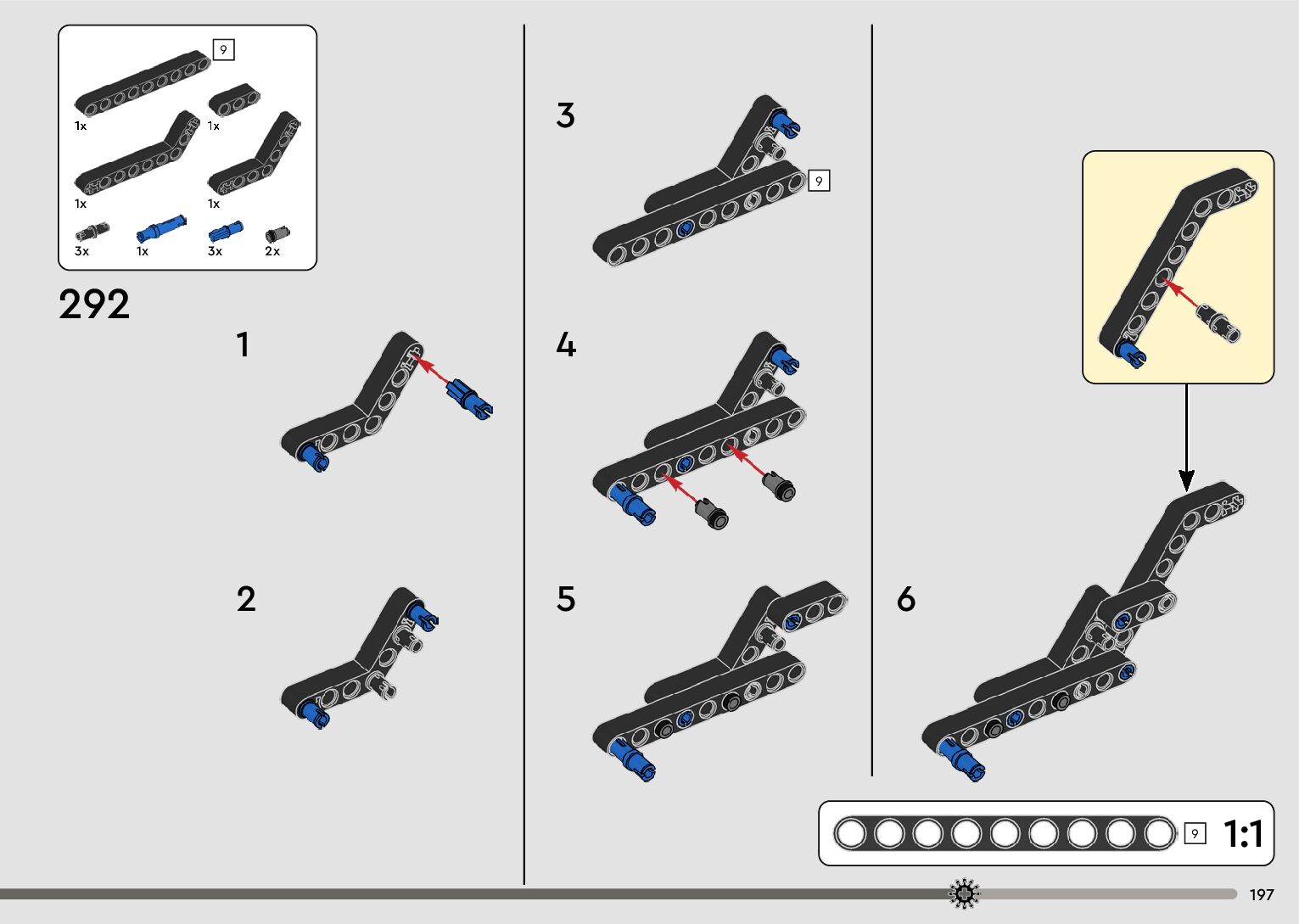 9

1x

1x

1x

1x

3x

1x

3x

2x

292

1

2

3

9

4

5

6

9

1:1

197