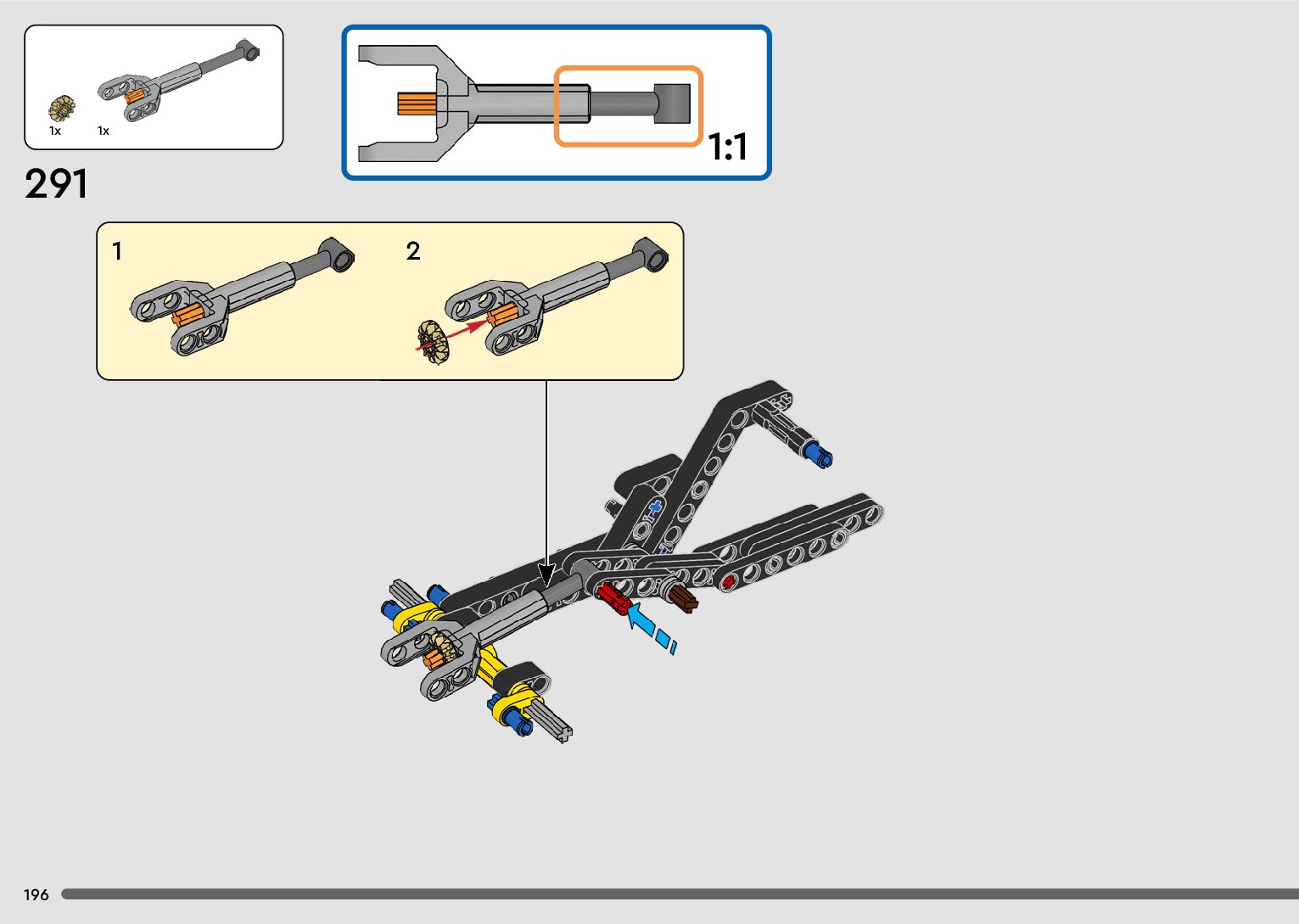 1x 1x

1:1

291

1

2

196