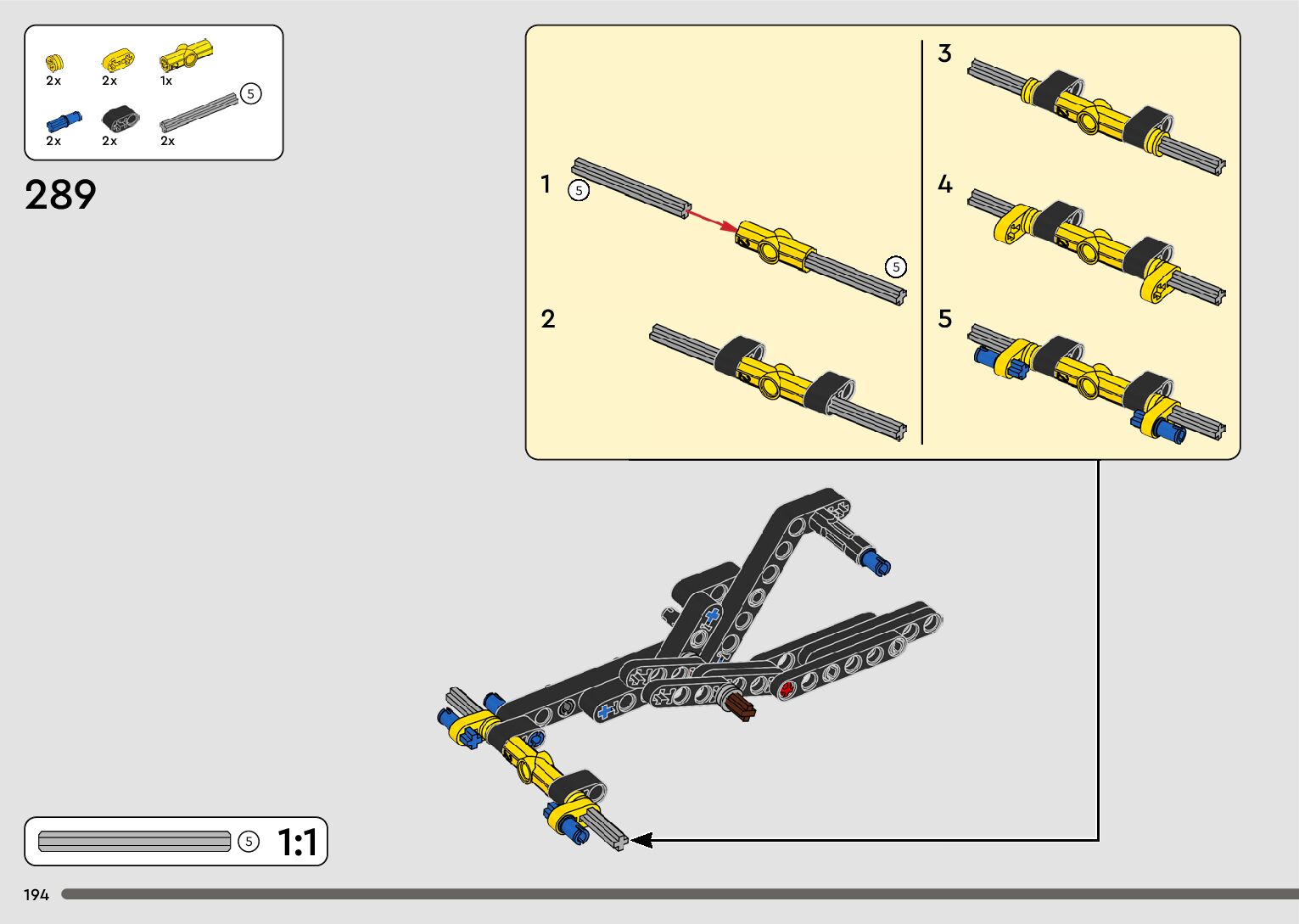 2x 2x 1x

2x 2x 2x 5

289

1 5

5

2

3

4

5

5 1:1

194