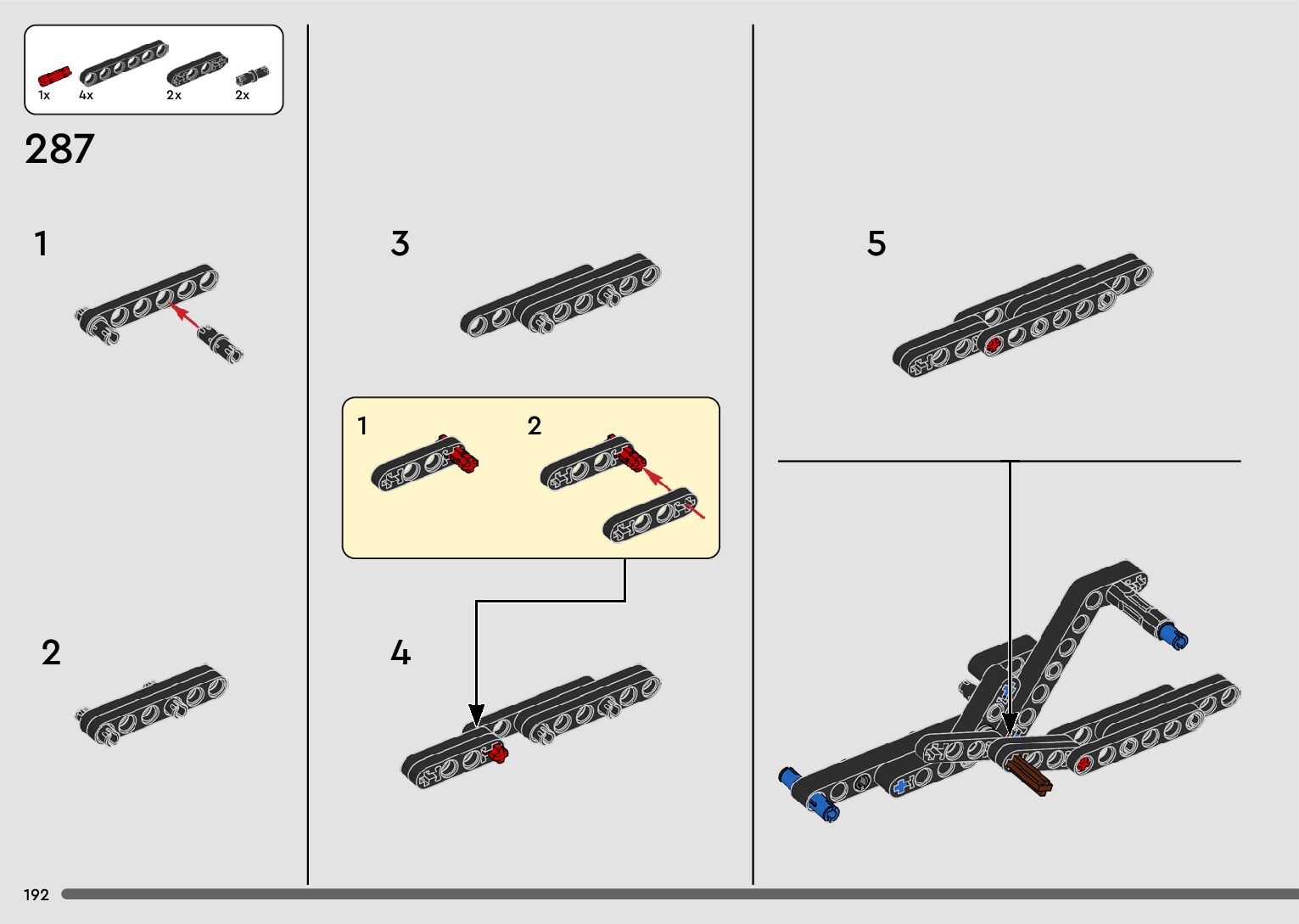 1x 4x 2x 2x

287

1

2

3

1

2

4

5

192