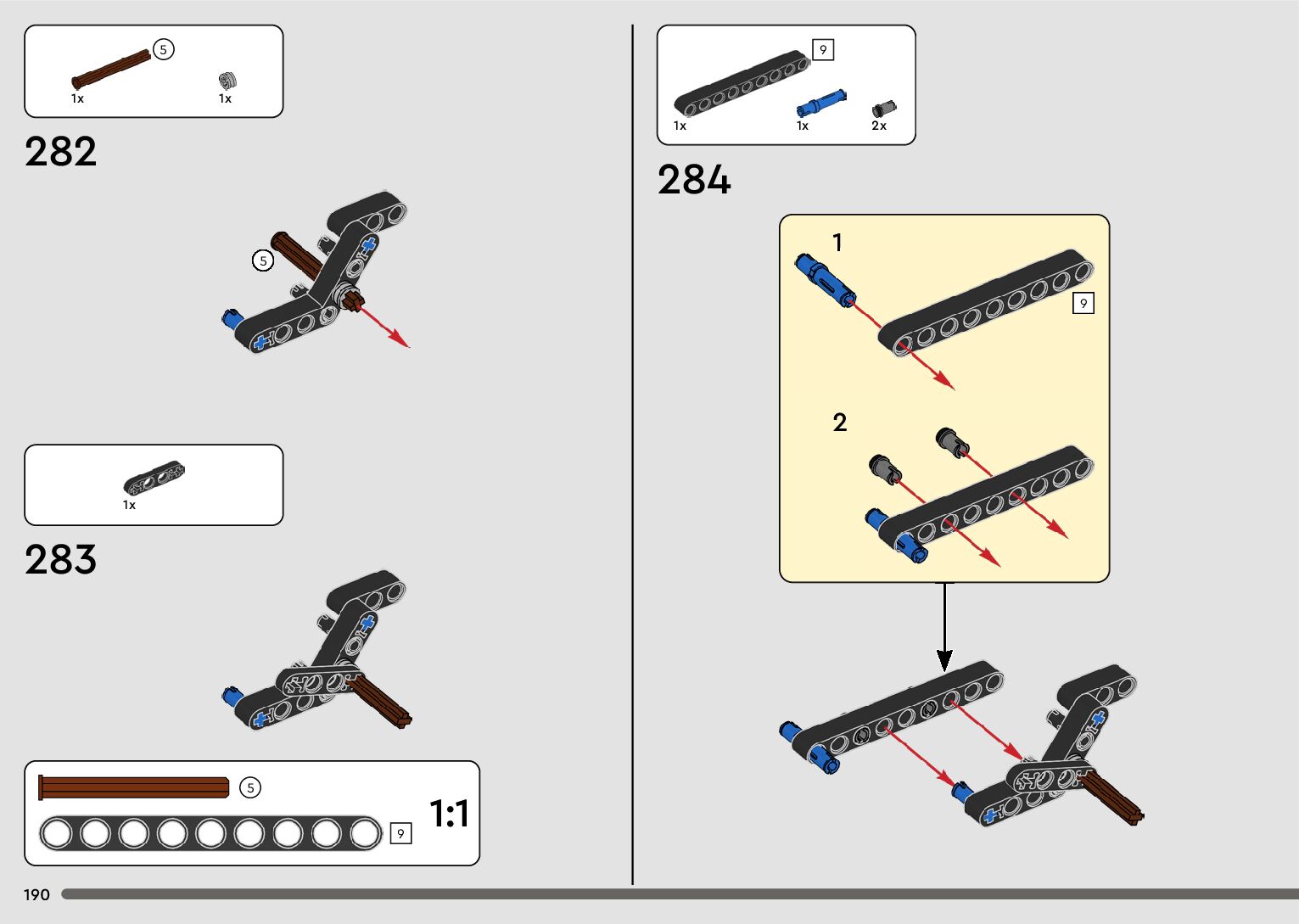 5
1x 1x

282

5

1x

283

5
9
1:1

9
1x 1x 2x

284

1
9

2

190