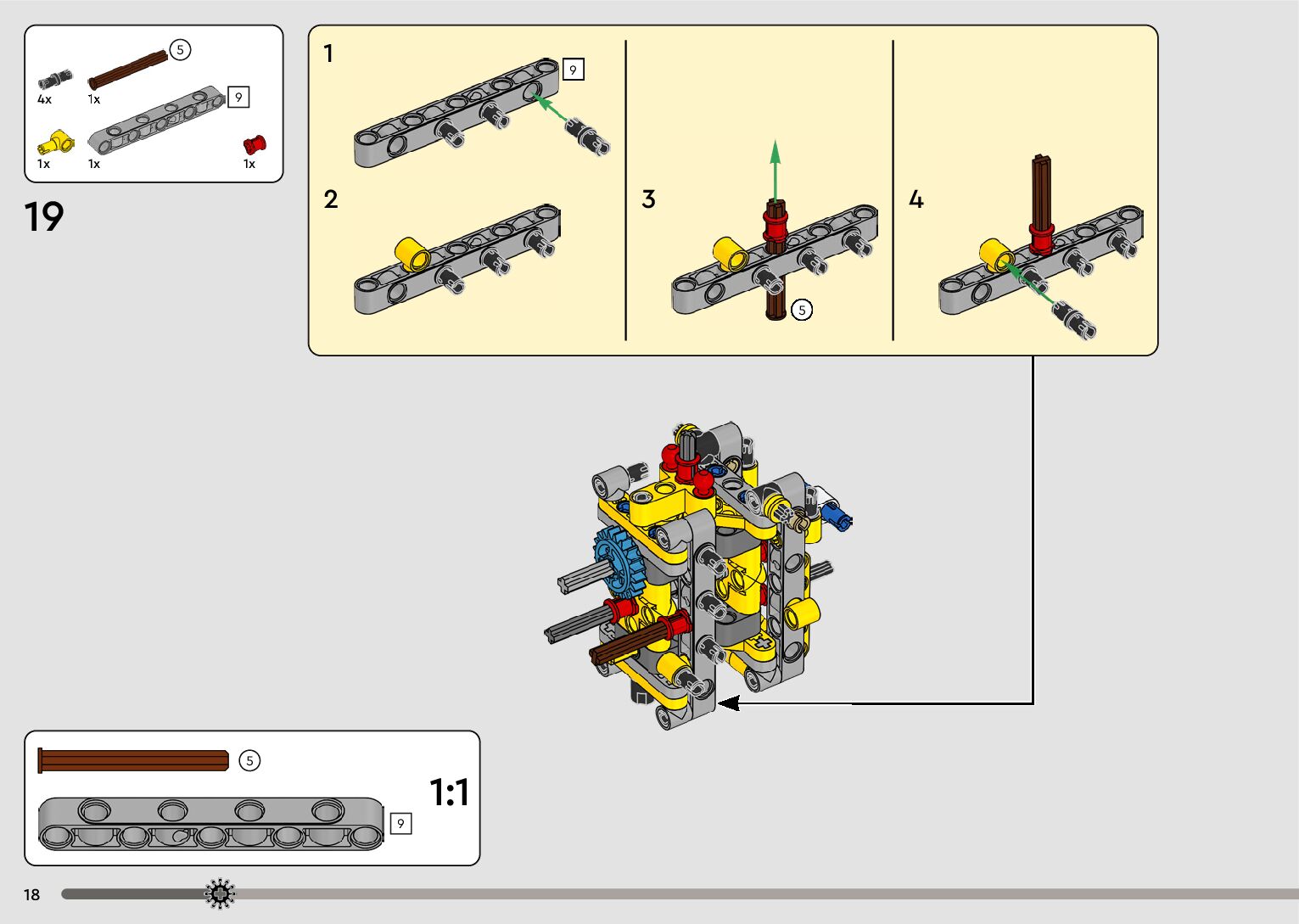 5
4x
1x
9
1x
1x
1x

19

1
9

2

3
5

4

5
9
1:1

18