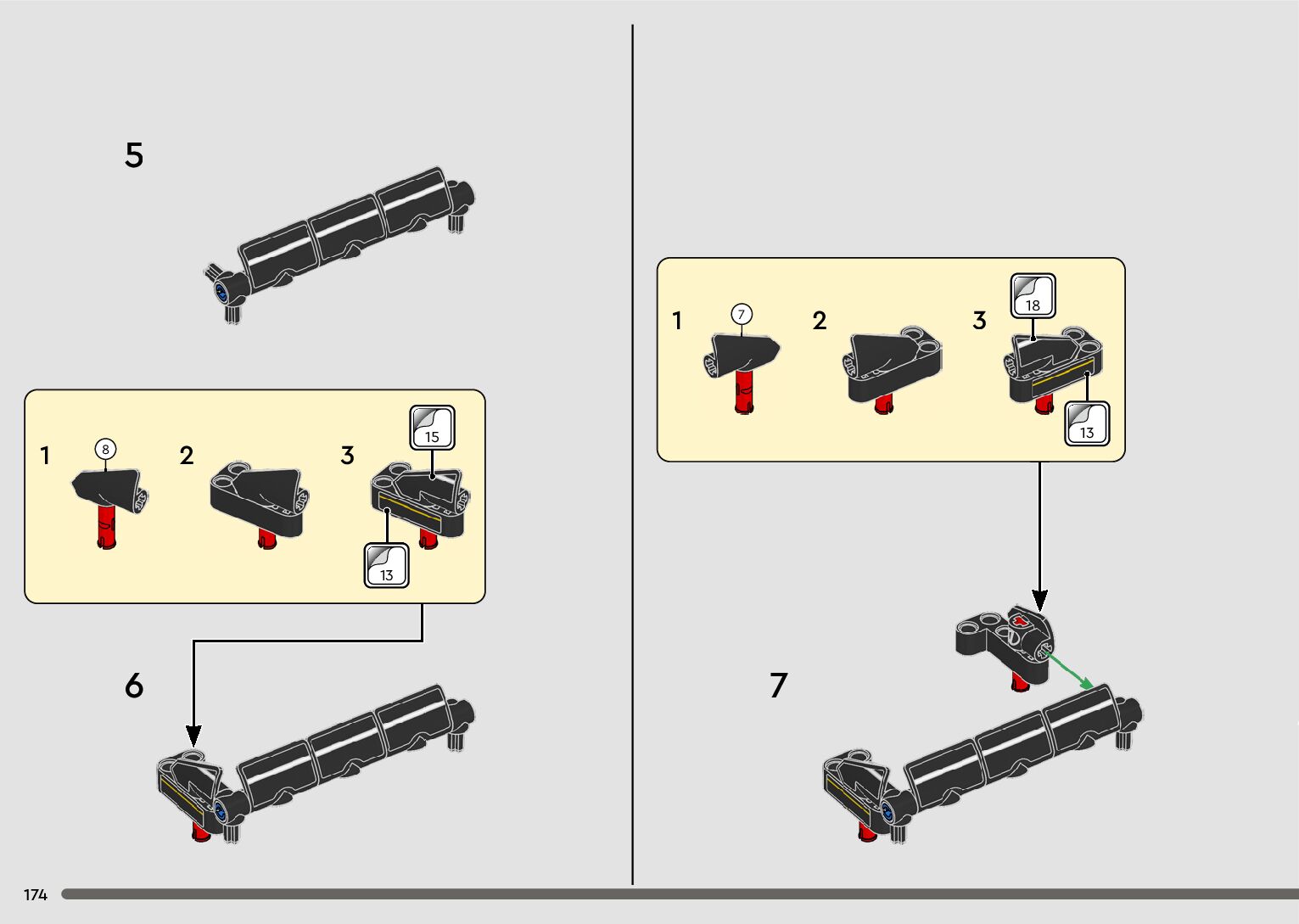 5

1 8 2 3 15 13

6

1 7 2 3 18 13

7

174