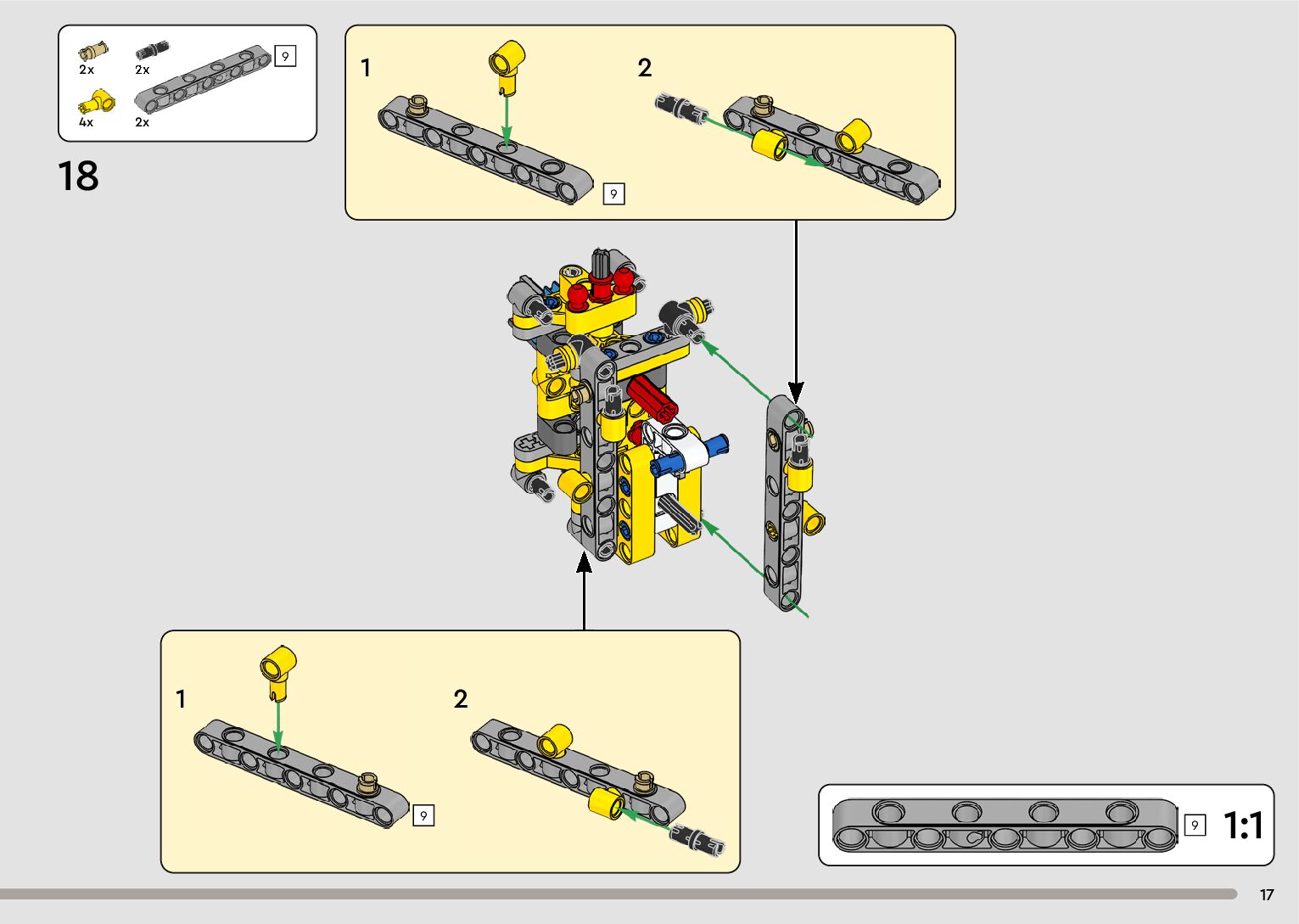 2x
2x
9
4x
2x

18

1
9

2

1
9

2

9
1:1

17