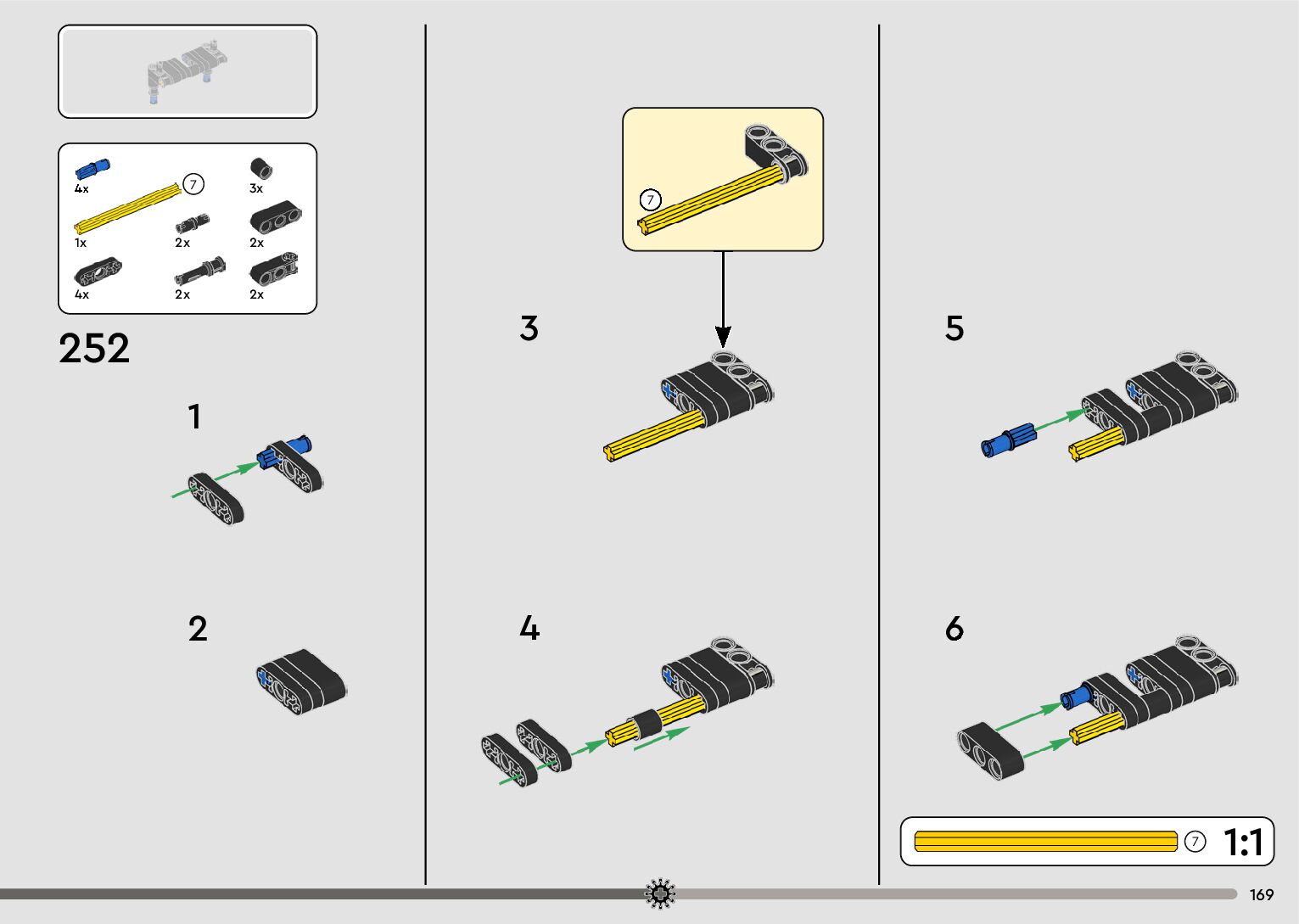 4x
7
3x
1x
2x
2x
4x
2x
2x
252
1
2
7
3
4
5
6
7
1:1
169