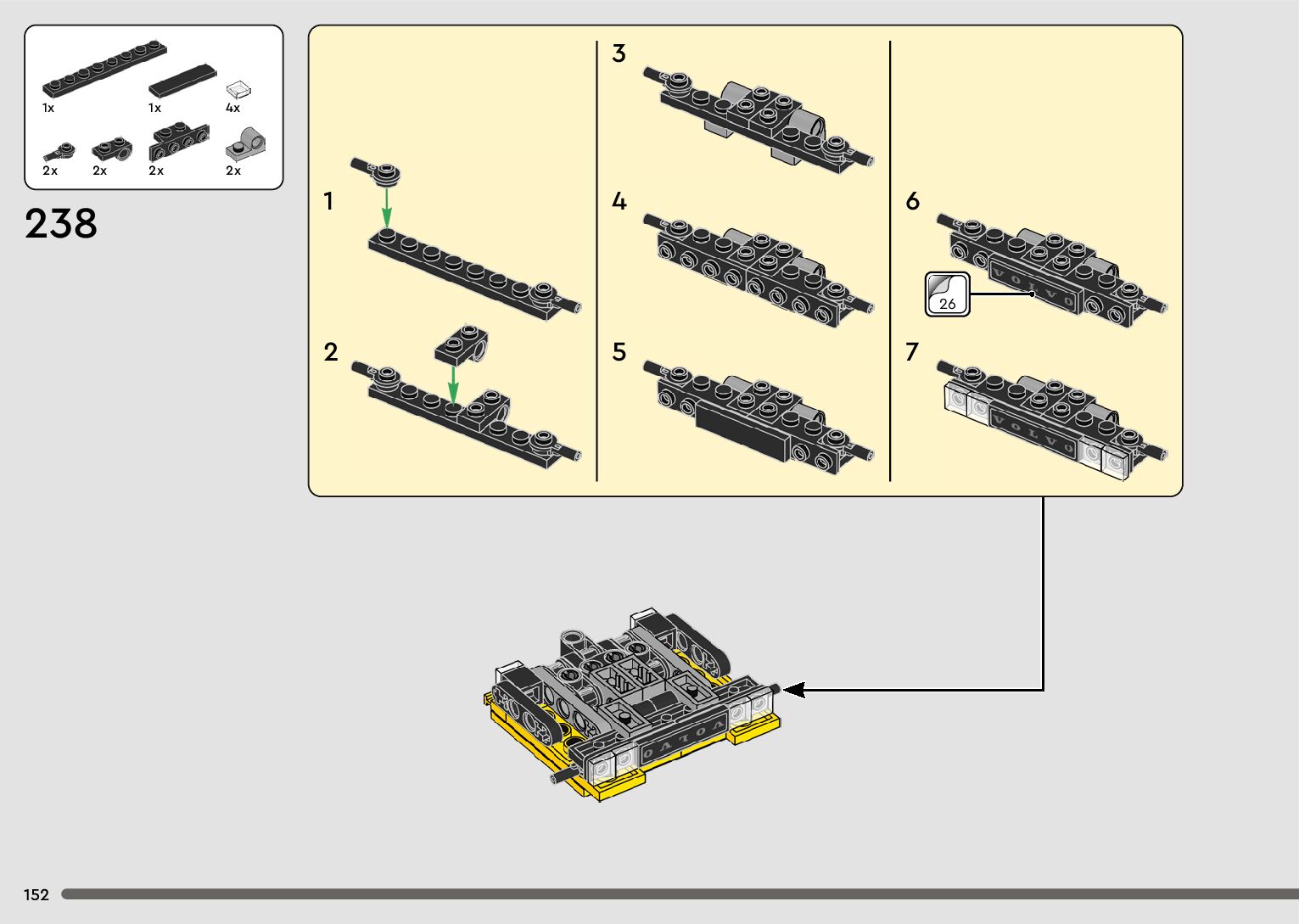 1x
1x
4x
2x
2x
2x
2x

238

1

2

3

4

5

6

26

VOLVO

7

VOLVO

VOLVO

152