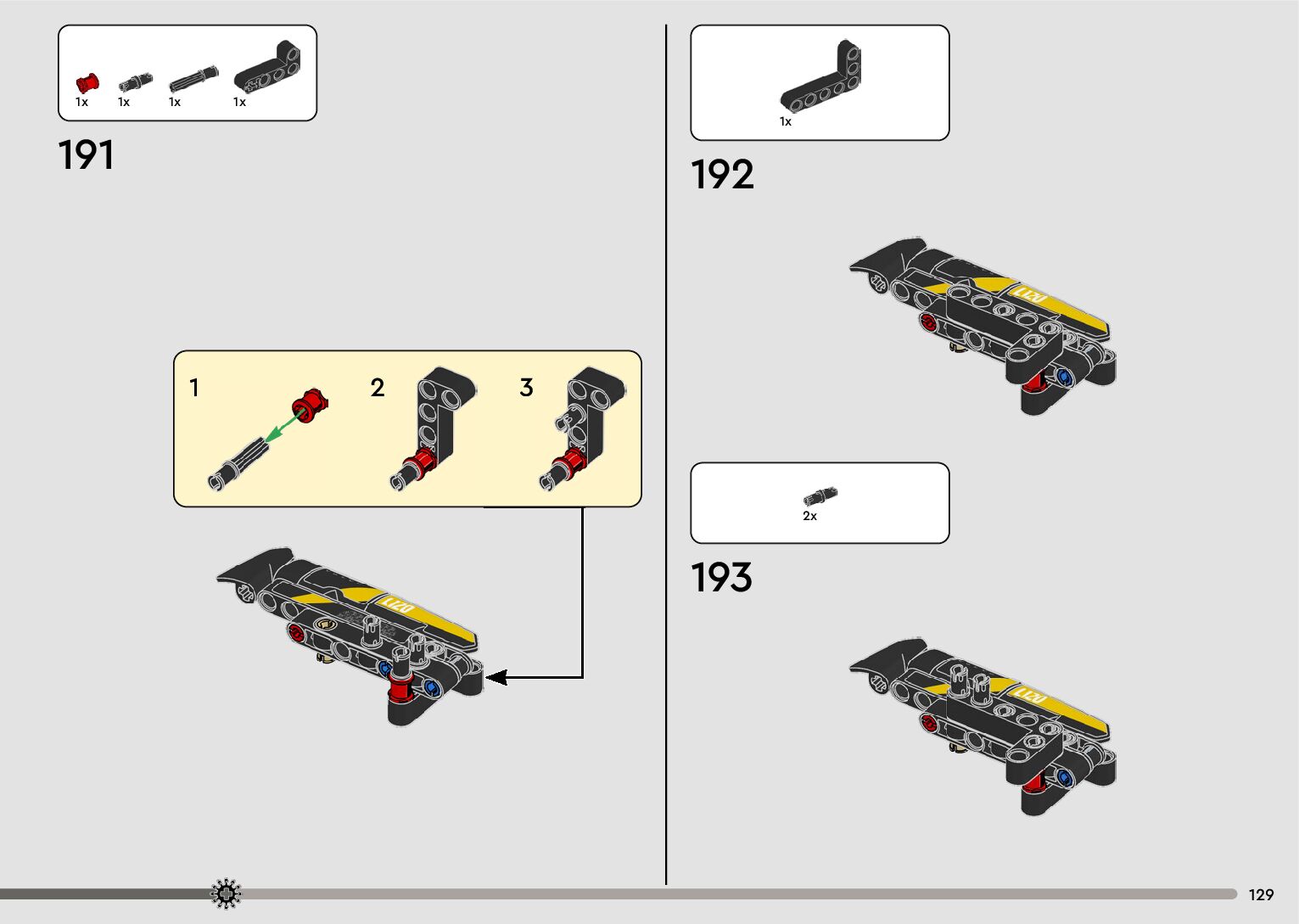 1x 1x 1x 1x

191

1

2

3

1x

192

2x

193

129