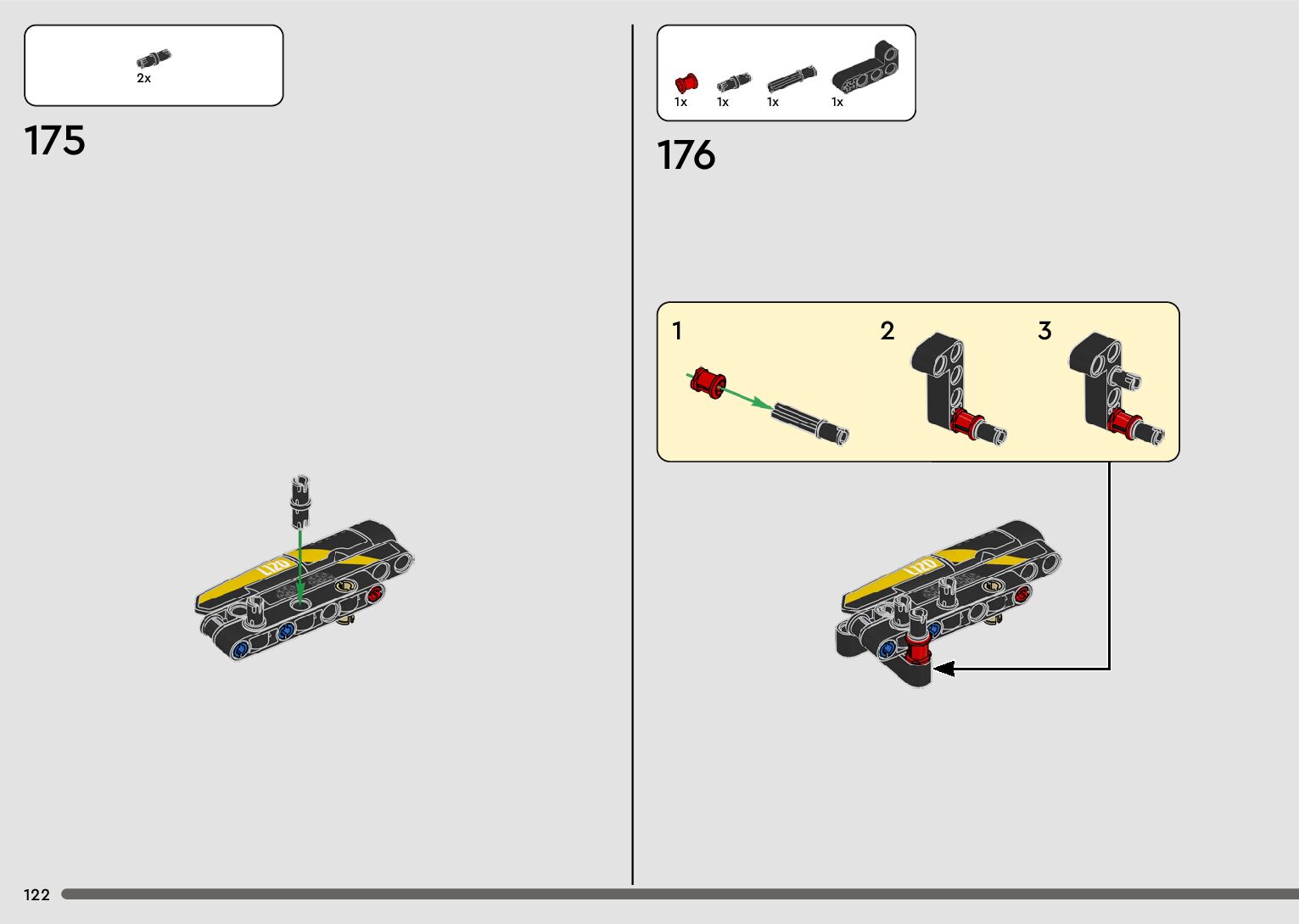 2x

175

1x 1x 1x 1x

176

1

2

3

122