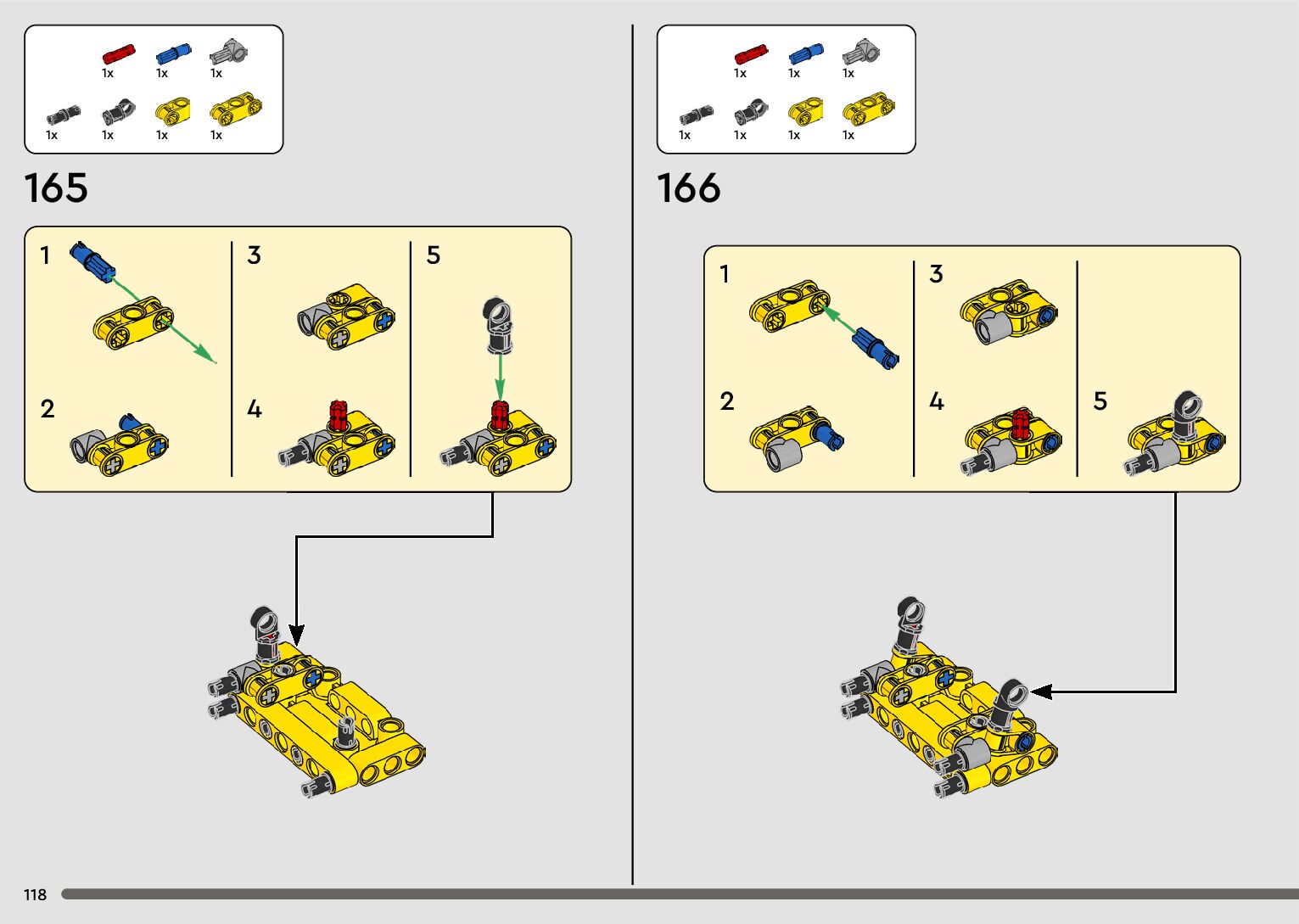 1x 1x 1x
1x 1x 1x 1x

165

1

2

3

4

5

1x 1x 1x
1x 1x 1x 1x

166

1

2

3

4

5

118