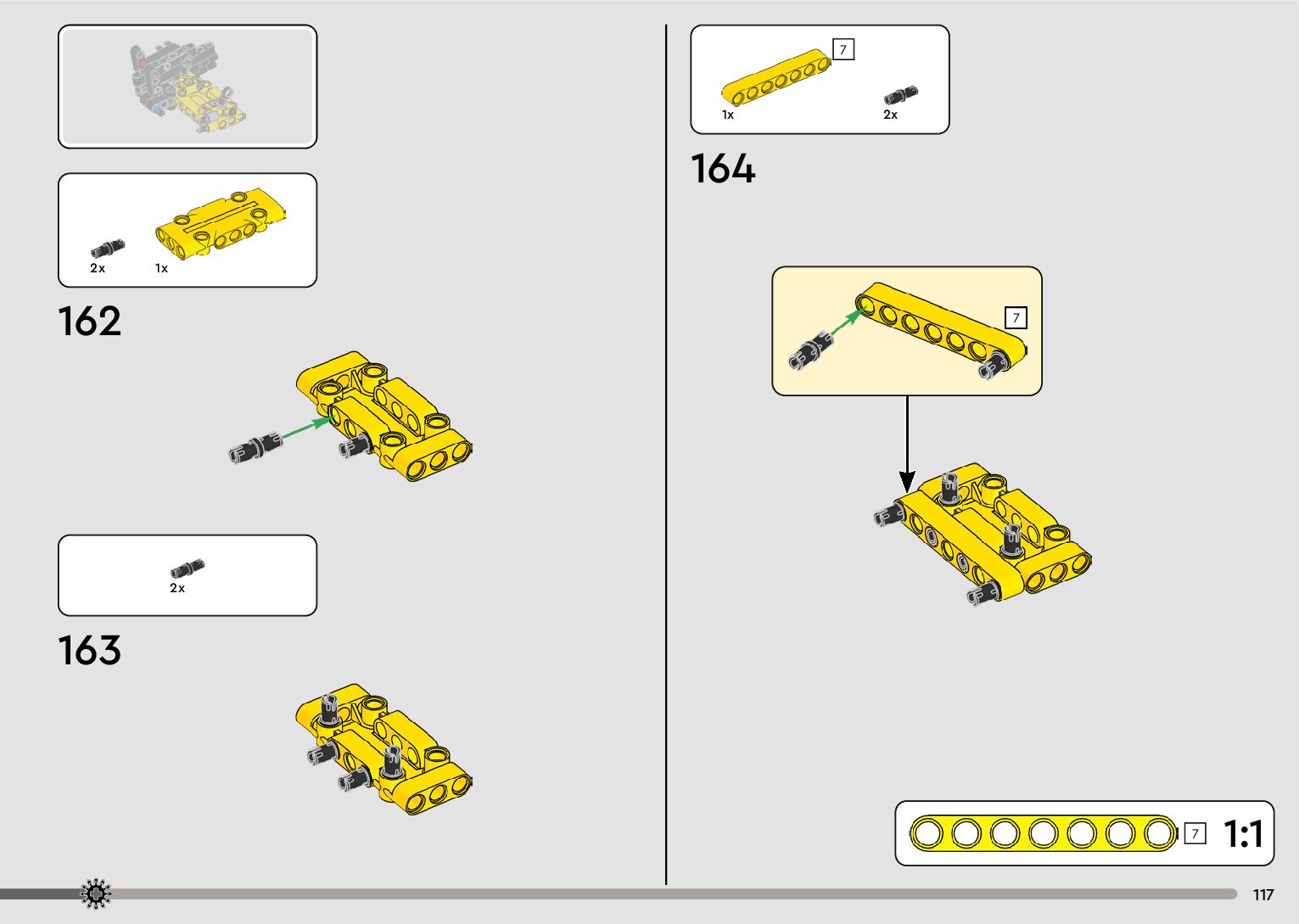 2x
1x

162

2x

163

7
1x
2x

164

7

7
1:1

117