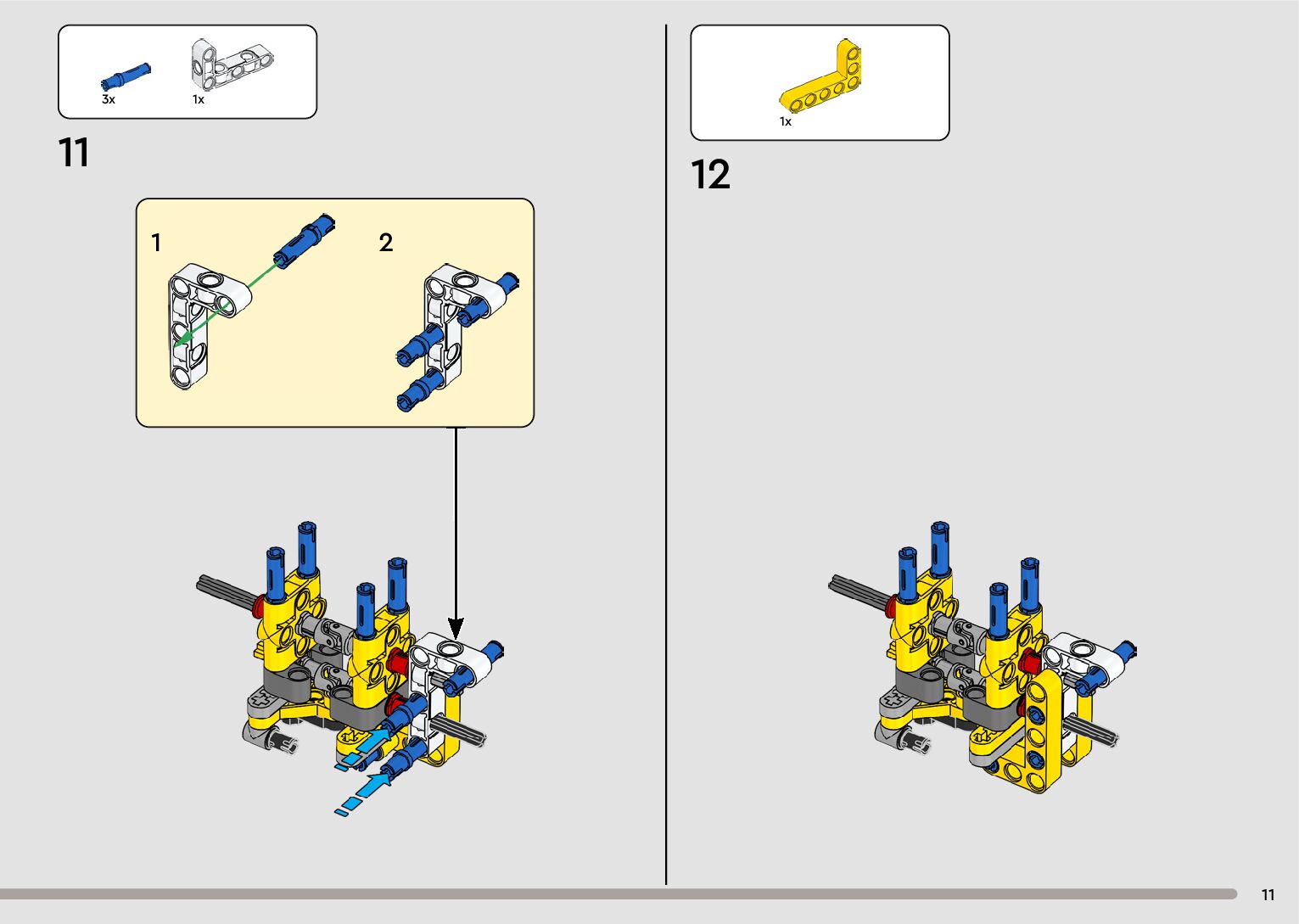 3x 1x

11

1

2

1x

12

11