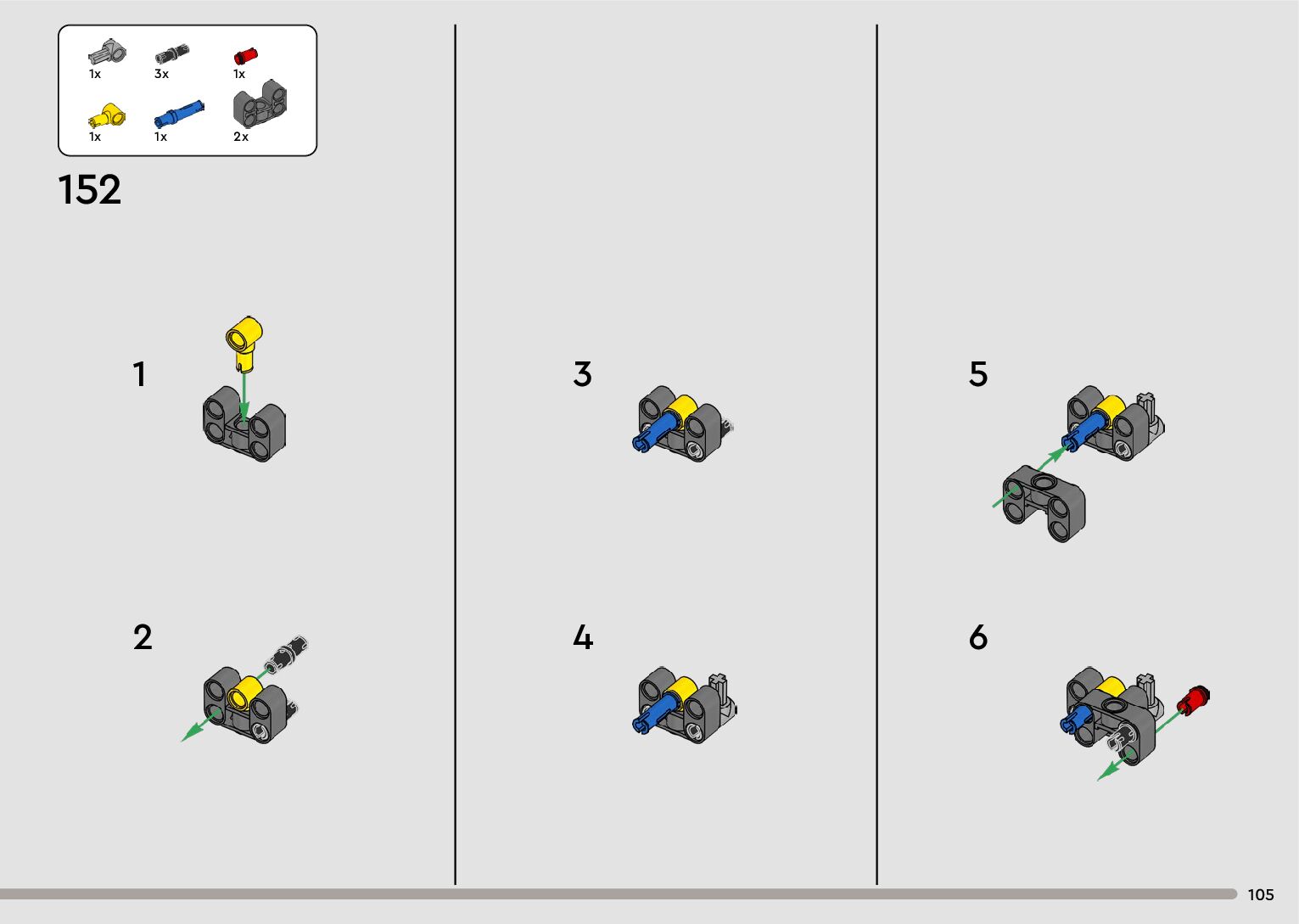 1x 3x 1x
1x 1x 2x

152

1

2

3

4

5

6

105