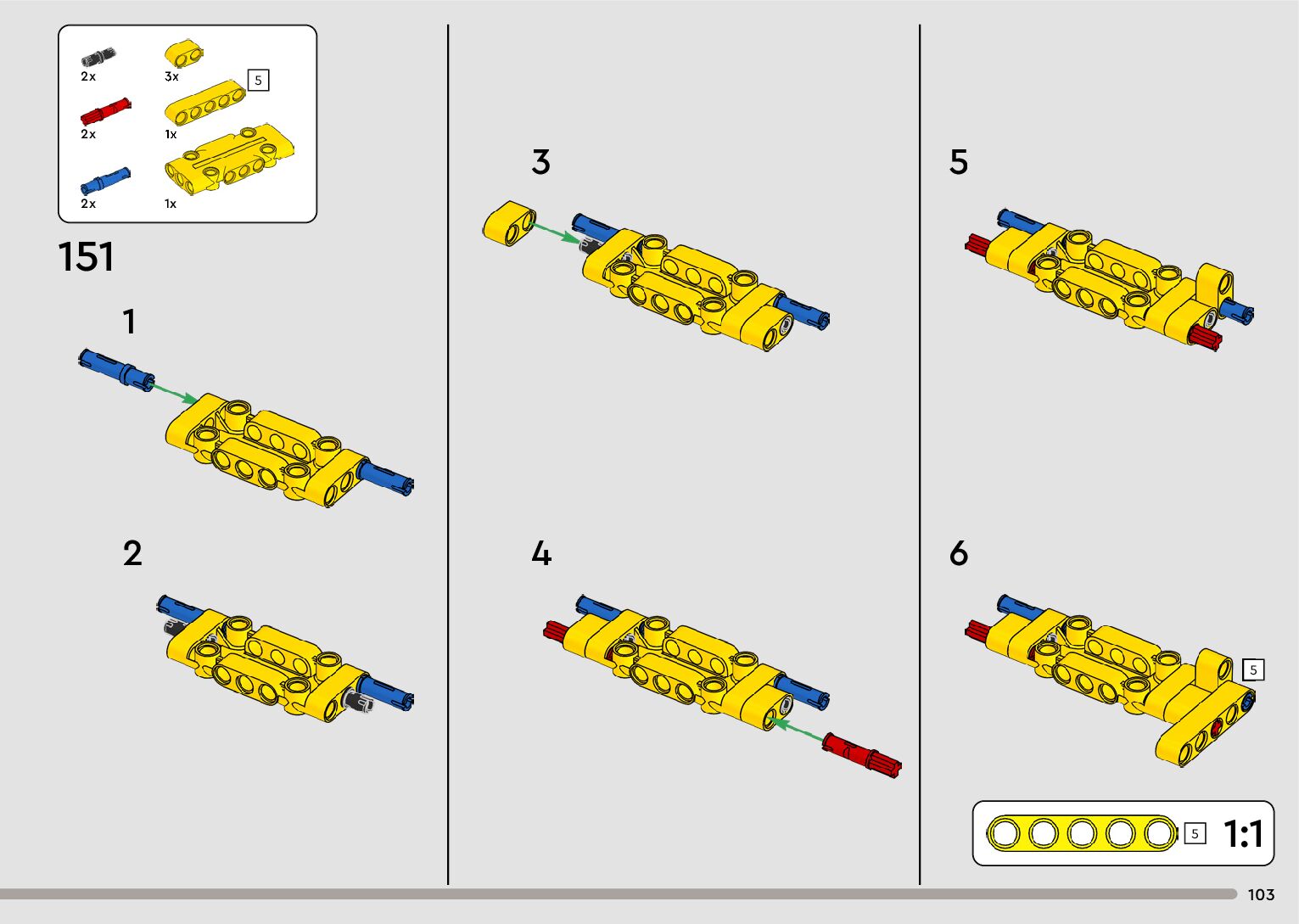 2x
3x
5
2x
1x
2x
1x

151

1

2

3

4

5

6

5

5 1:1

103