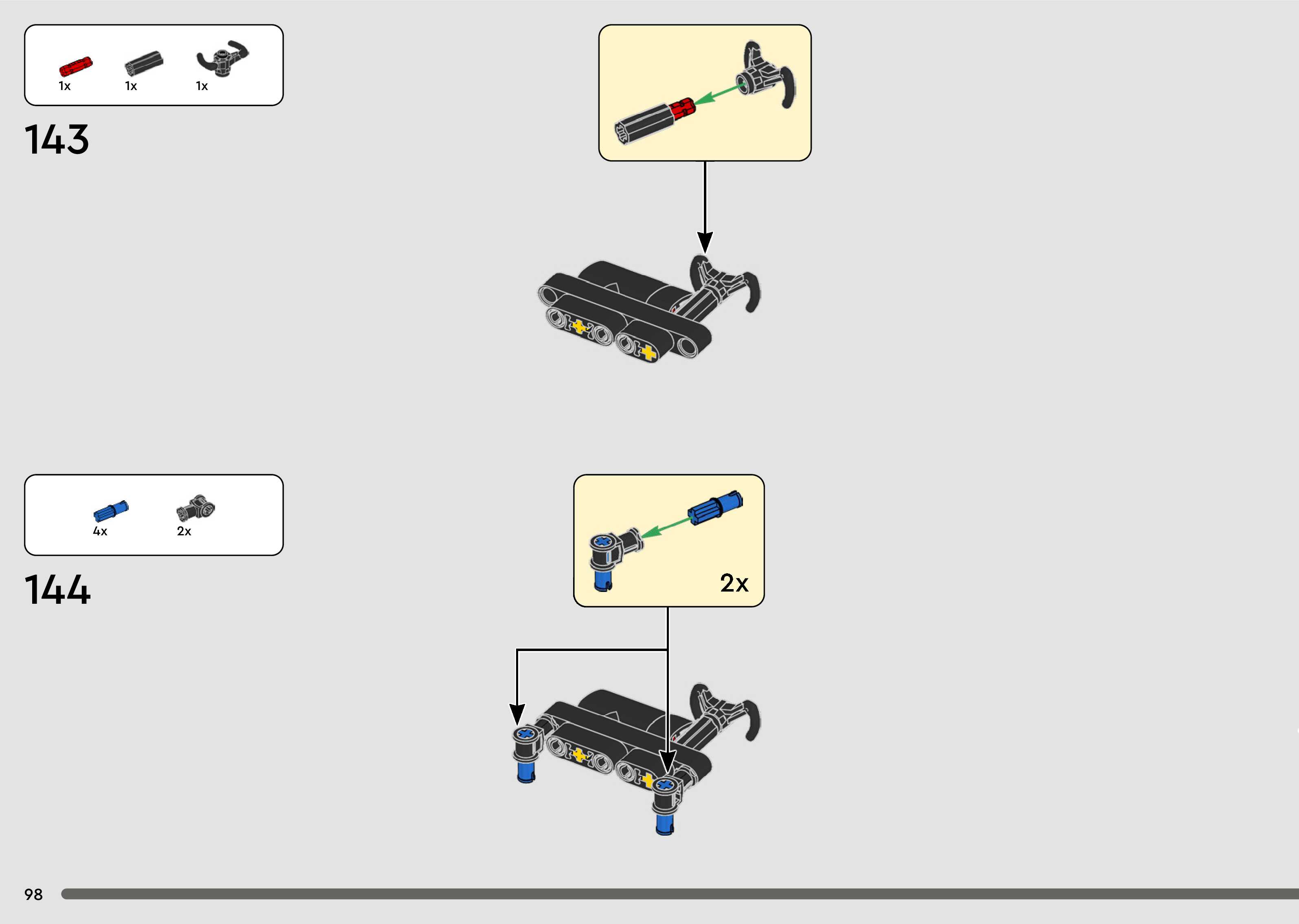 1x 1x 1x

143

4x 2x

144

2x

98