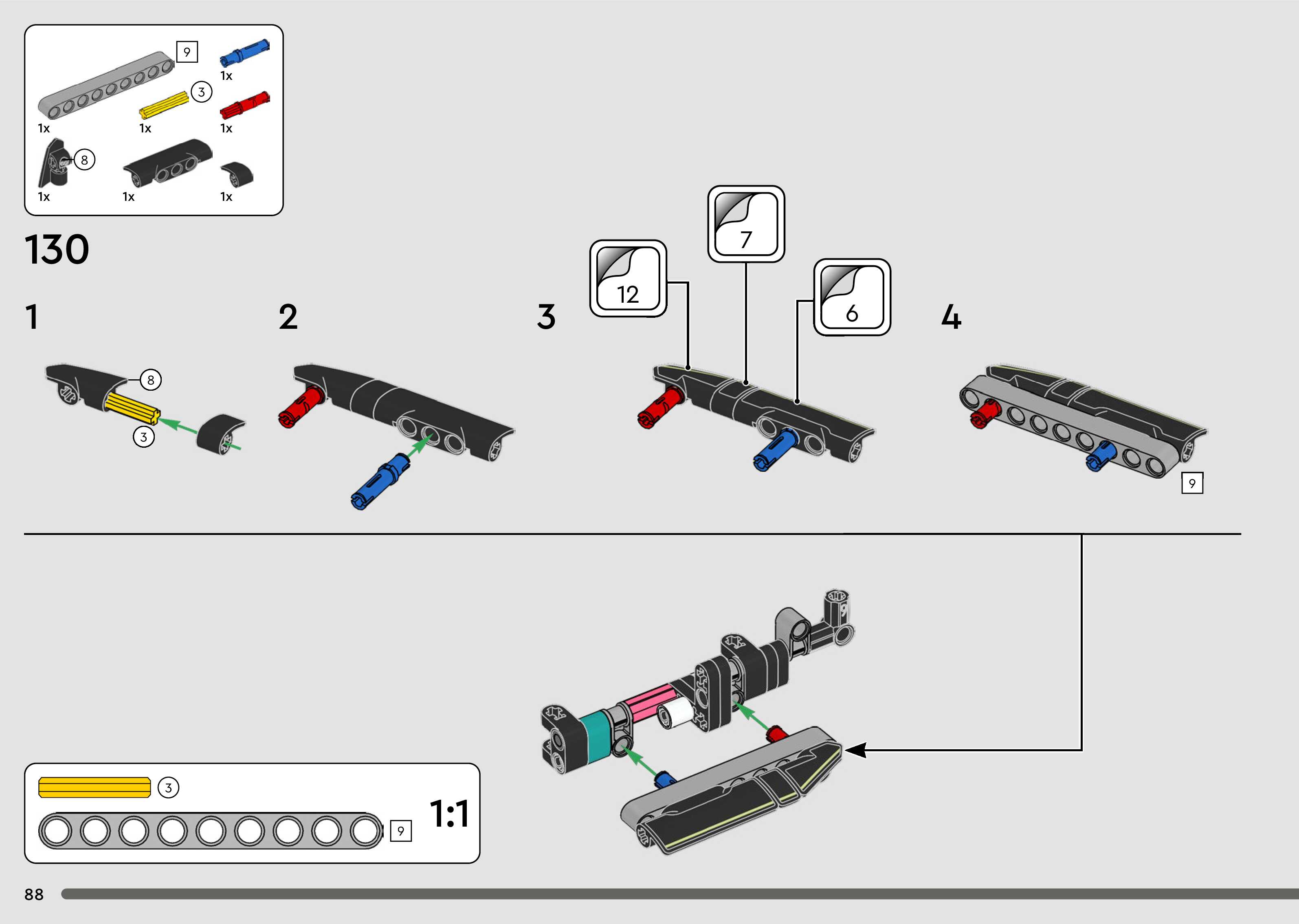 9
1x
3
1x
1x
1x
8
1x
1x
1x

130

1

8
3

2

3

12
7
6

4

9

3
9
1:1

88