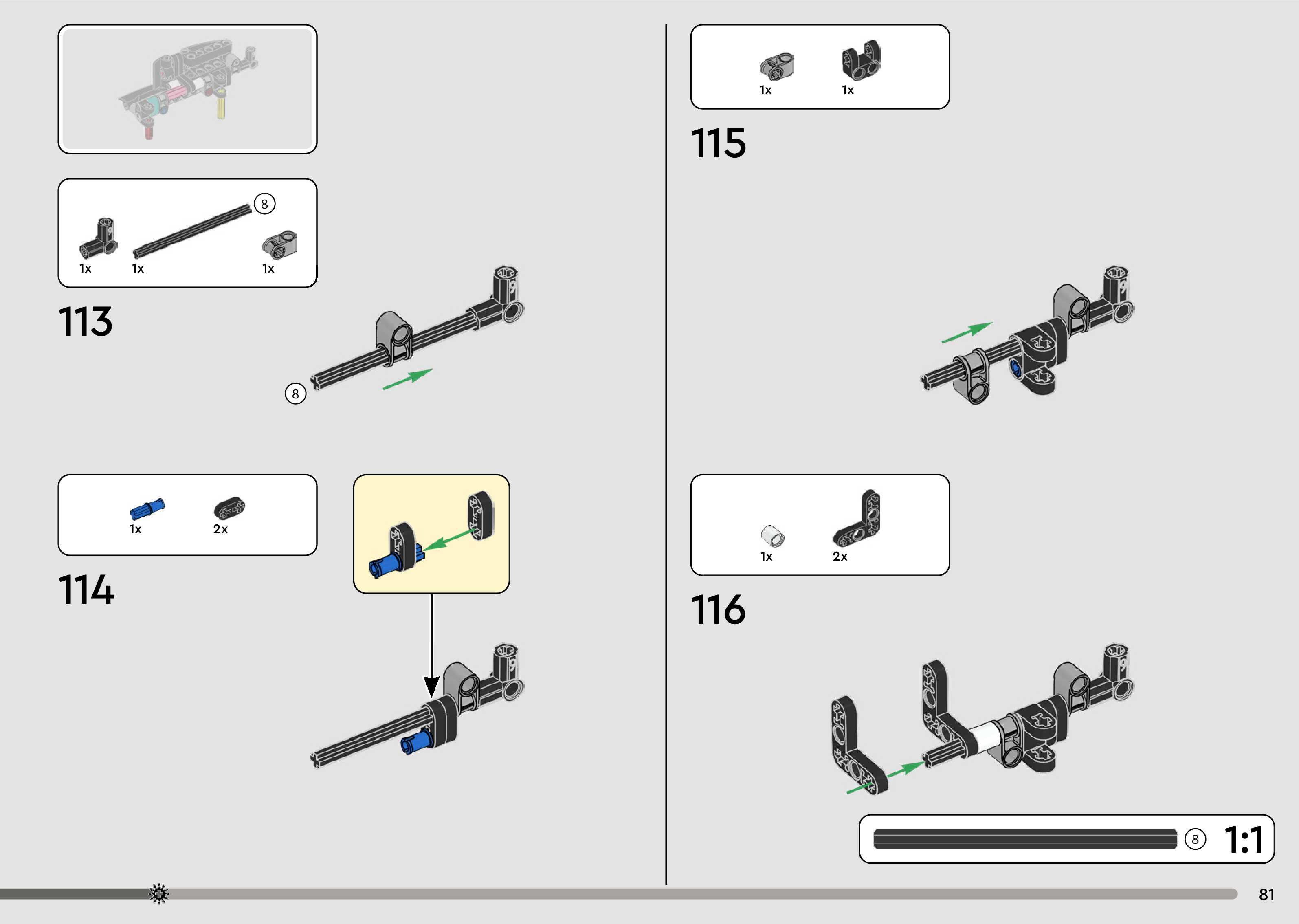 8
1x 1x 1x

113

8

1x 2x

114

1x 1x

115

1x 2x

116

8 1:1

81