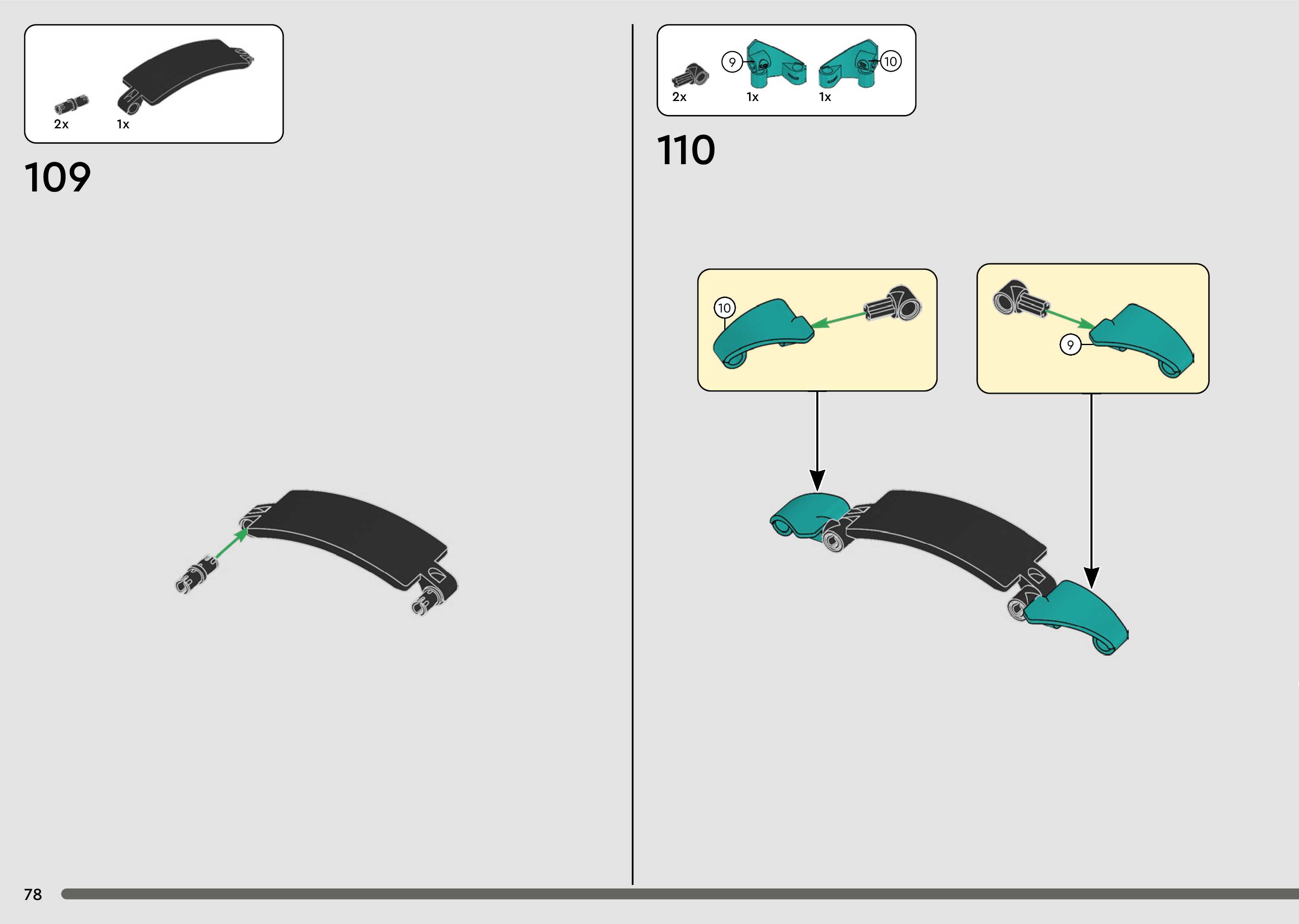 2x 1x

109

2x 9 1x 1x 10

110

10

9

78