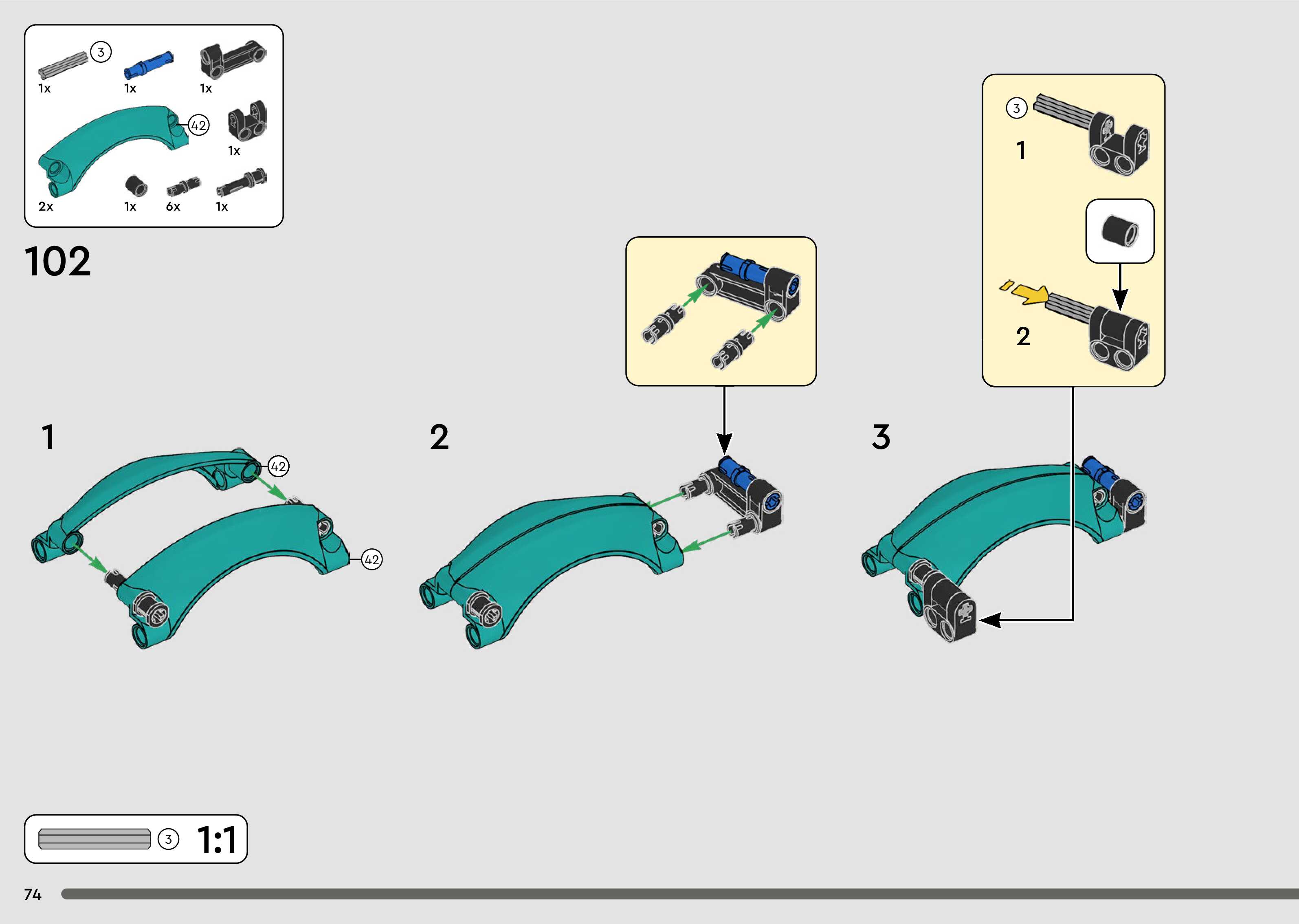 3
1x 1x 1x
42
1x
2x 1x 6x 1x

102

3
1

2

1
42
42

2

3

3 1:1

74