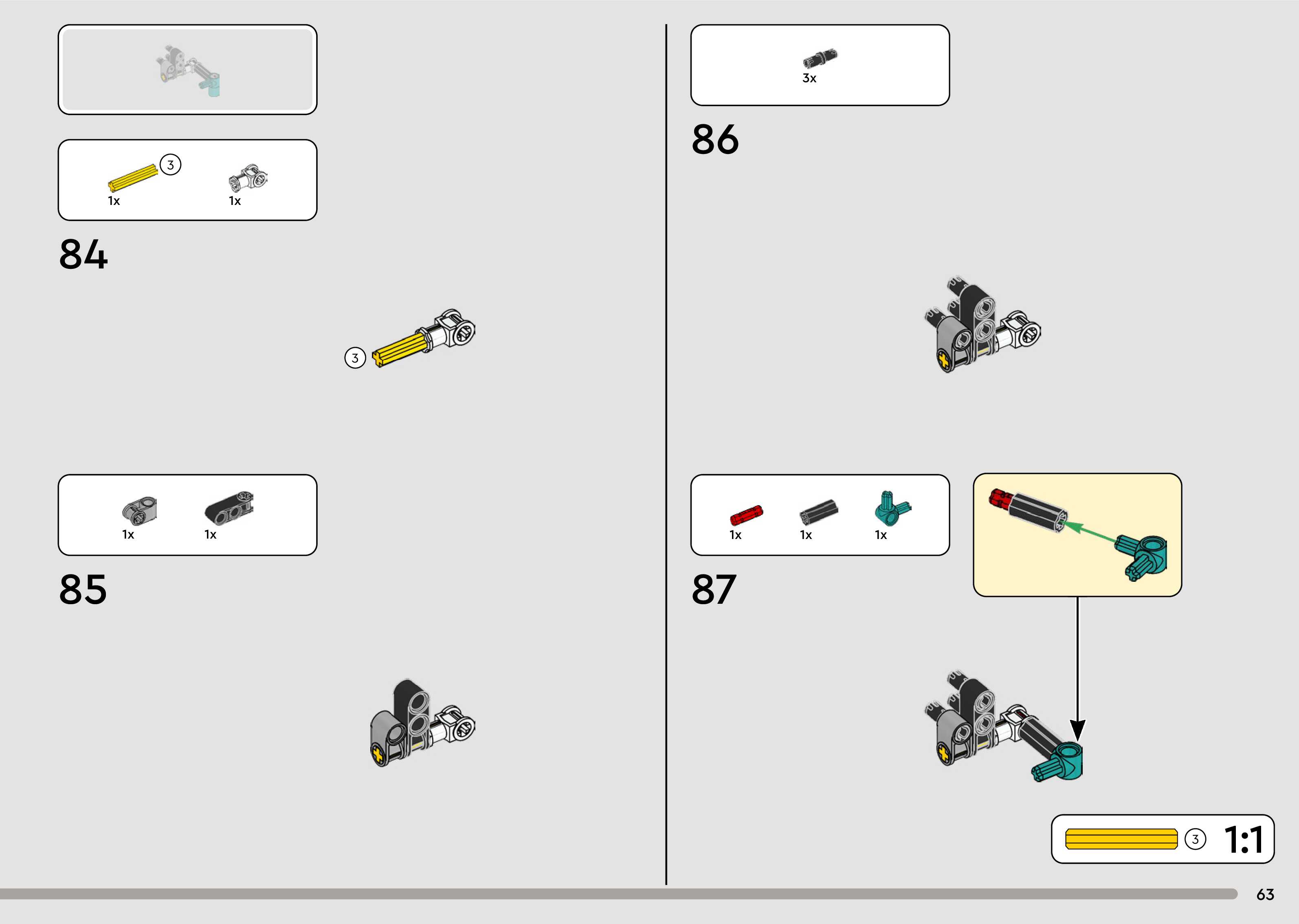 3

1x

1x

84

3

1x

1x

85

3x

86

1x

1x

1x

87

3

1:1

63