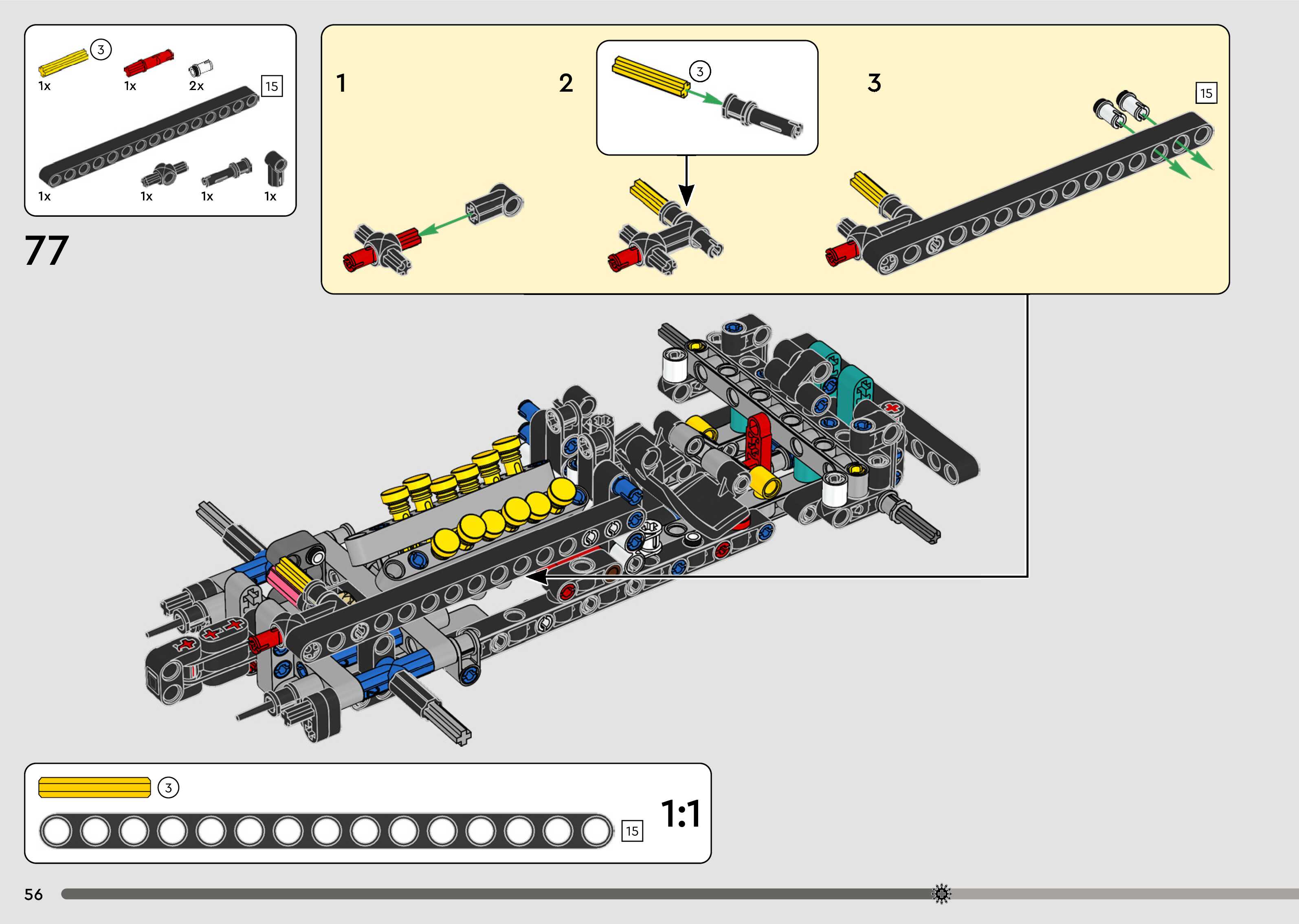 3
1x
1x
2x
15
1x
1x
1x
1x

77

1
2
3
3
15

3
15
1:1

56