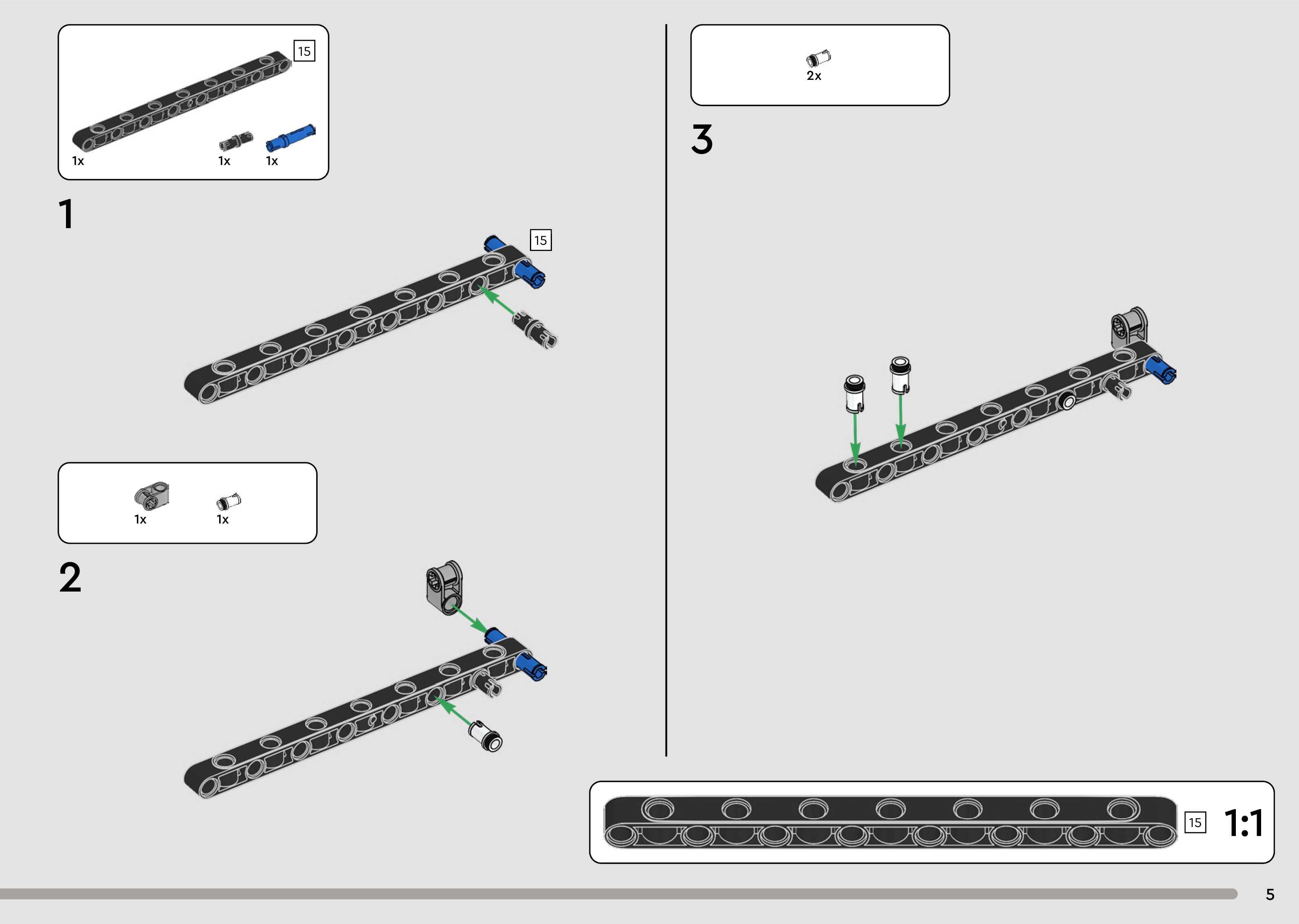 15
1x 1x 1x

1

15

1x 1x

2

2x

3

15 1:1

5