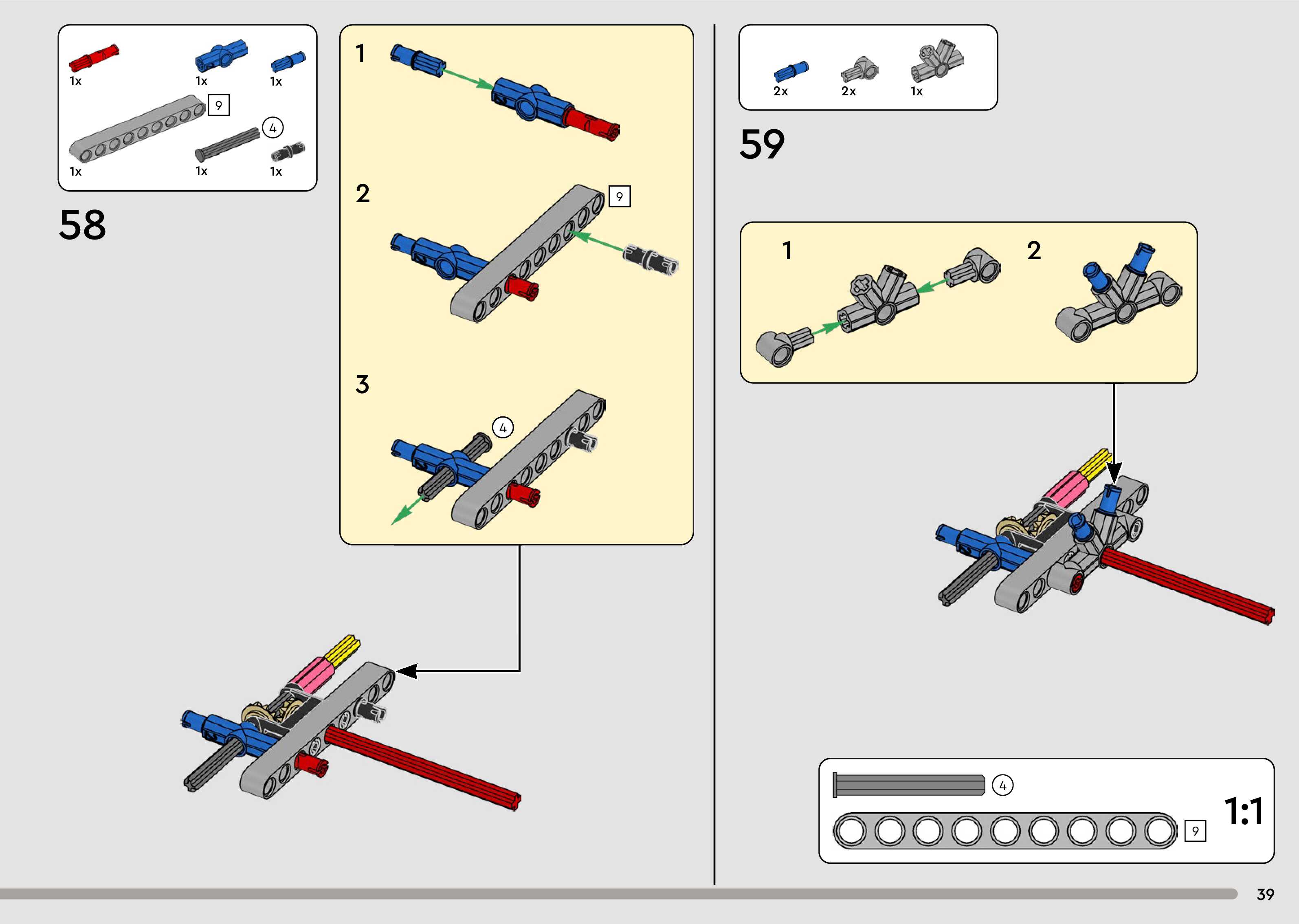 1x
1x
1x
9
4
1x
1x
1x

58

1

2
9

3
4

2x
2x
1x

59

1
2

4
9
1:1

39