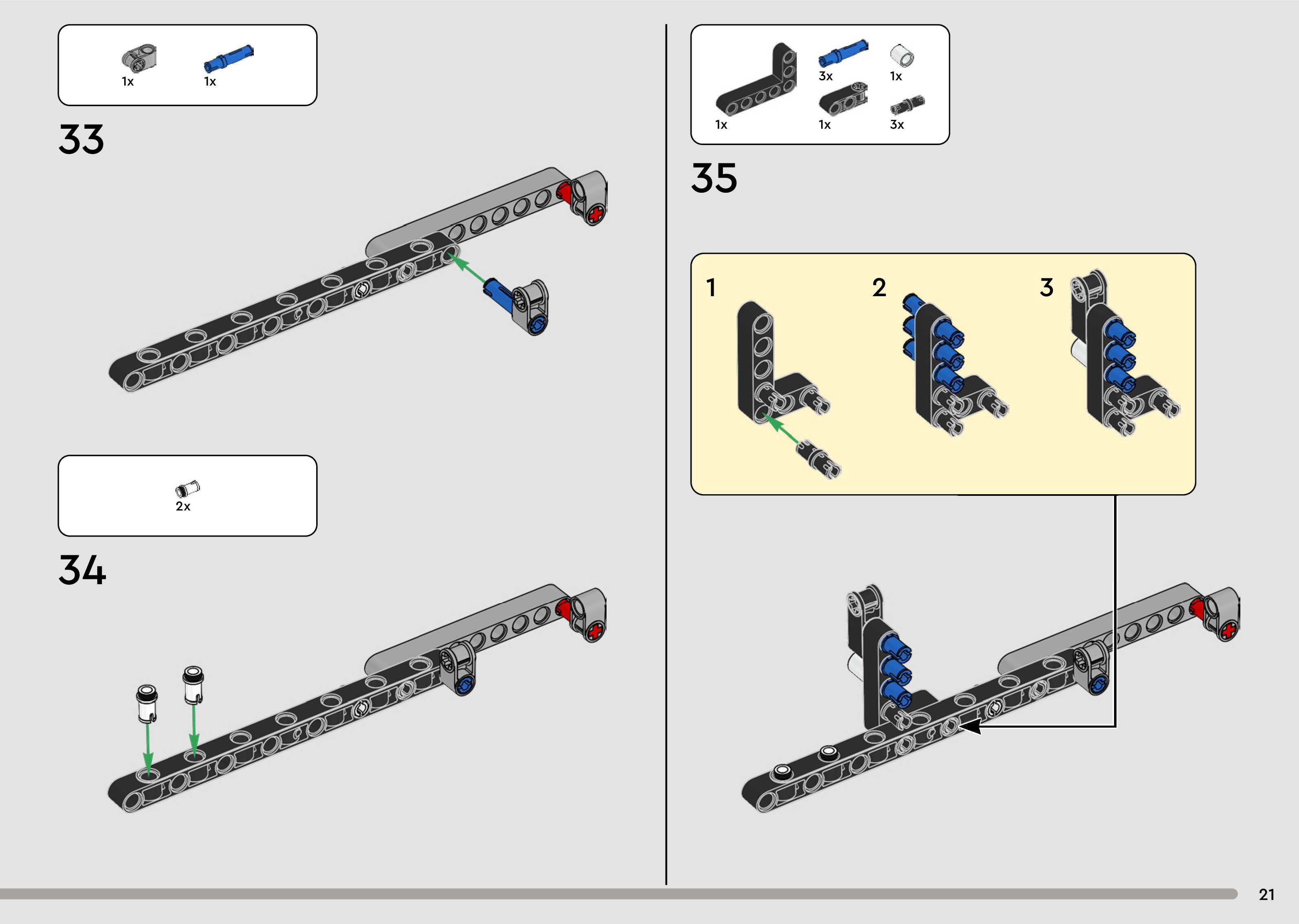 1x 1x

33

2x

34

3x 1x
1x 1x 3x

35

1 2 3

21