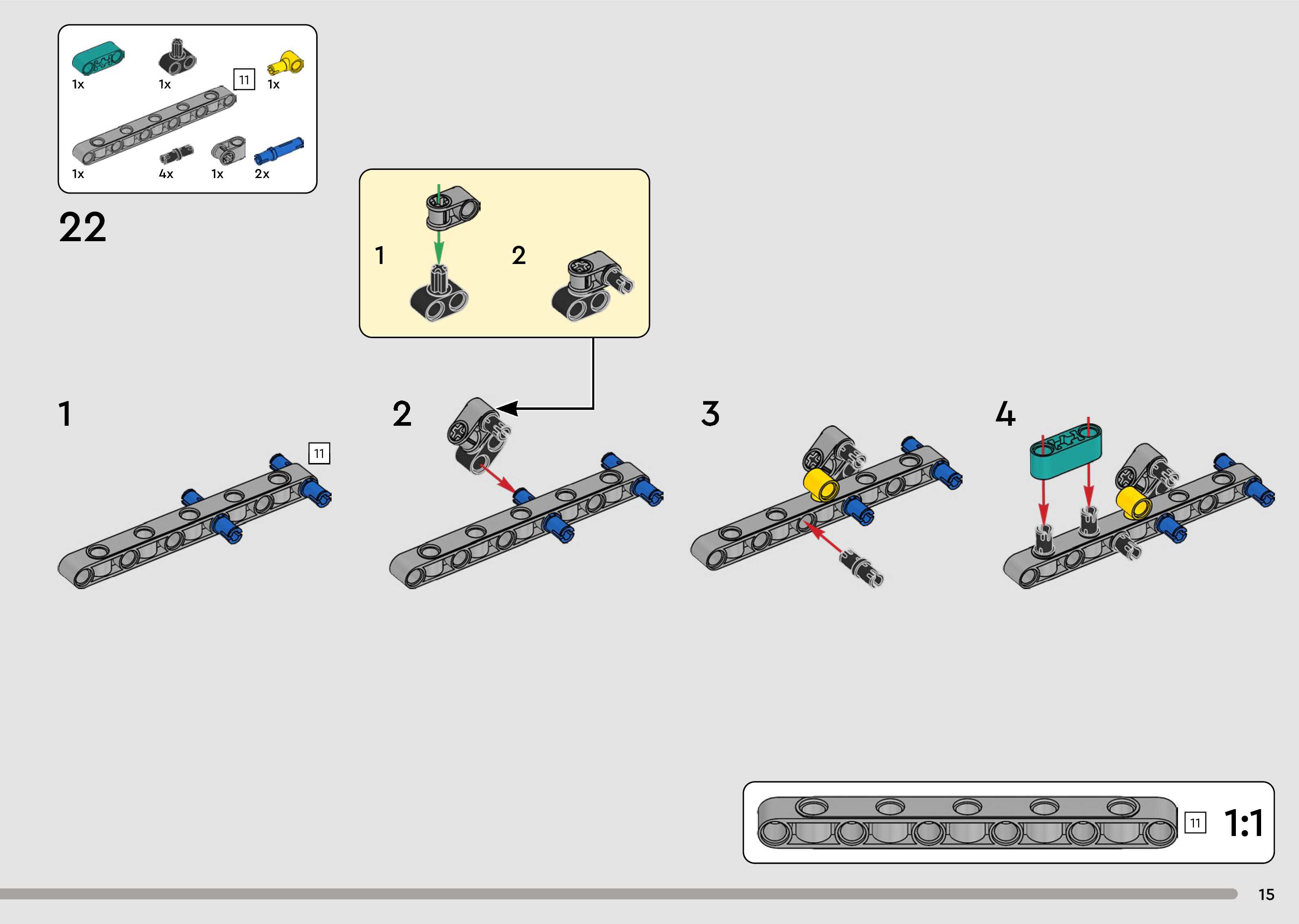 1x 1x 11 1x

1x 4x 1x 2x

22

1 2

1

11

2

3

4

11 1:1

15