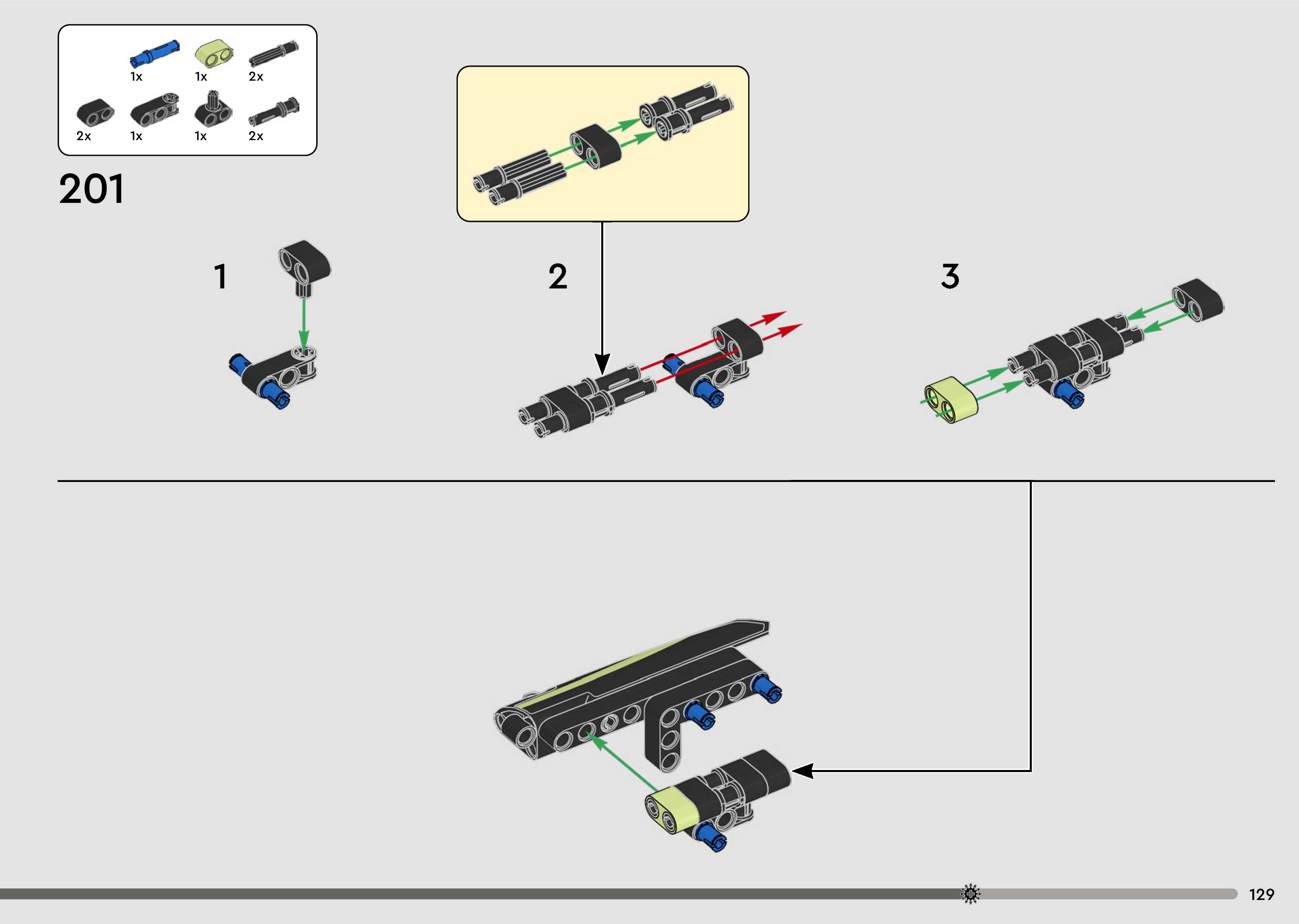 1x 1x 2x
2x 1x 1x 2x

201

1

2

3

129