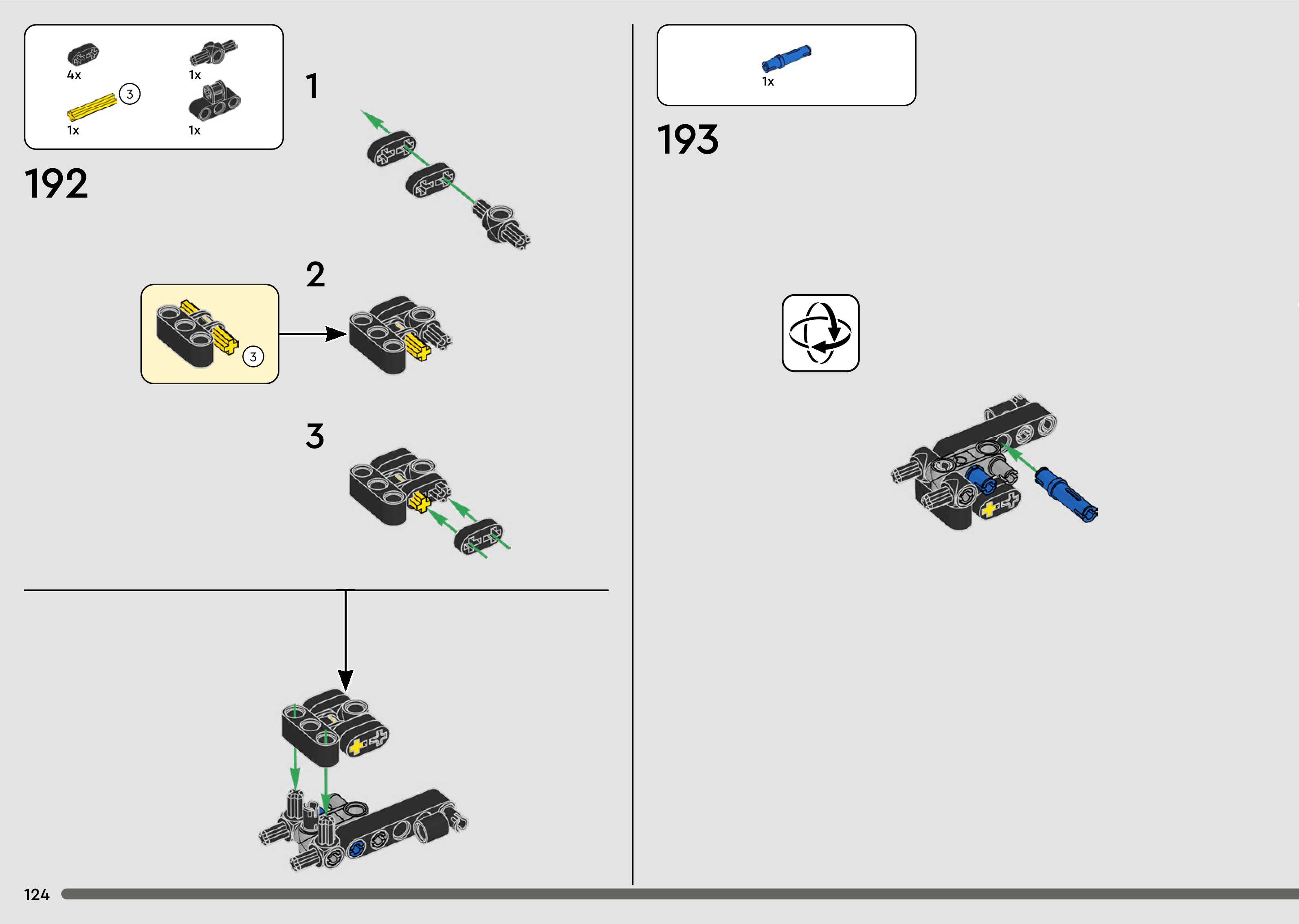 4x
1x
3
1x
1x

192

1

2

3

3

1x

193

124