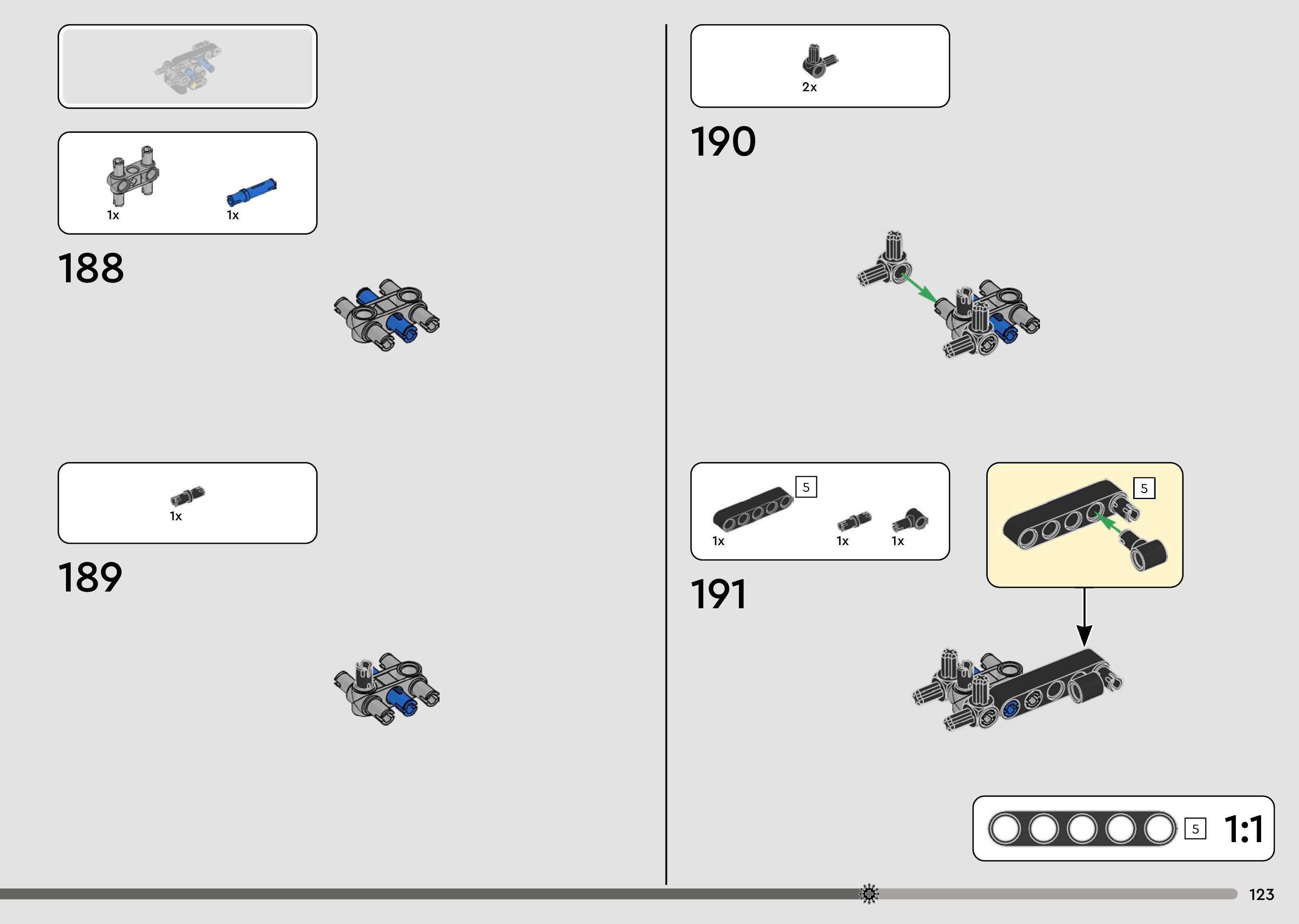 1x

1x

188

1x

189

2x

190

5

1x

1x

1x

5

191

5

1:1

123