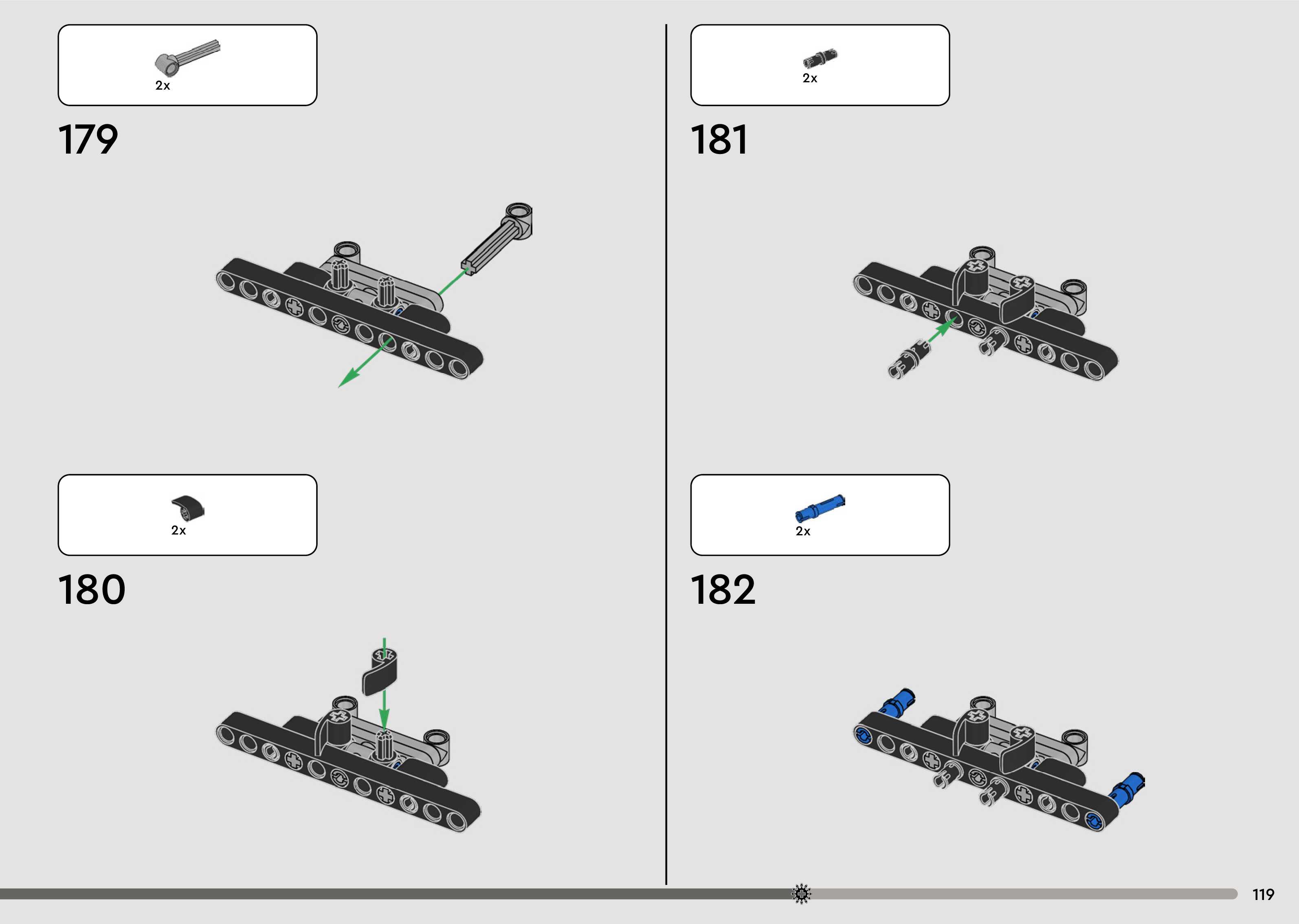 2x

179

2x

180

2x

181

2x

182

119