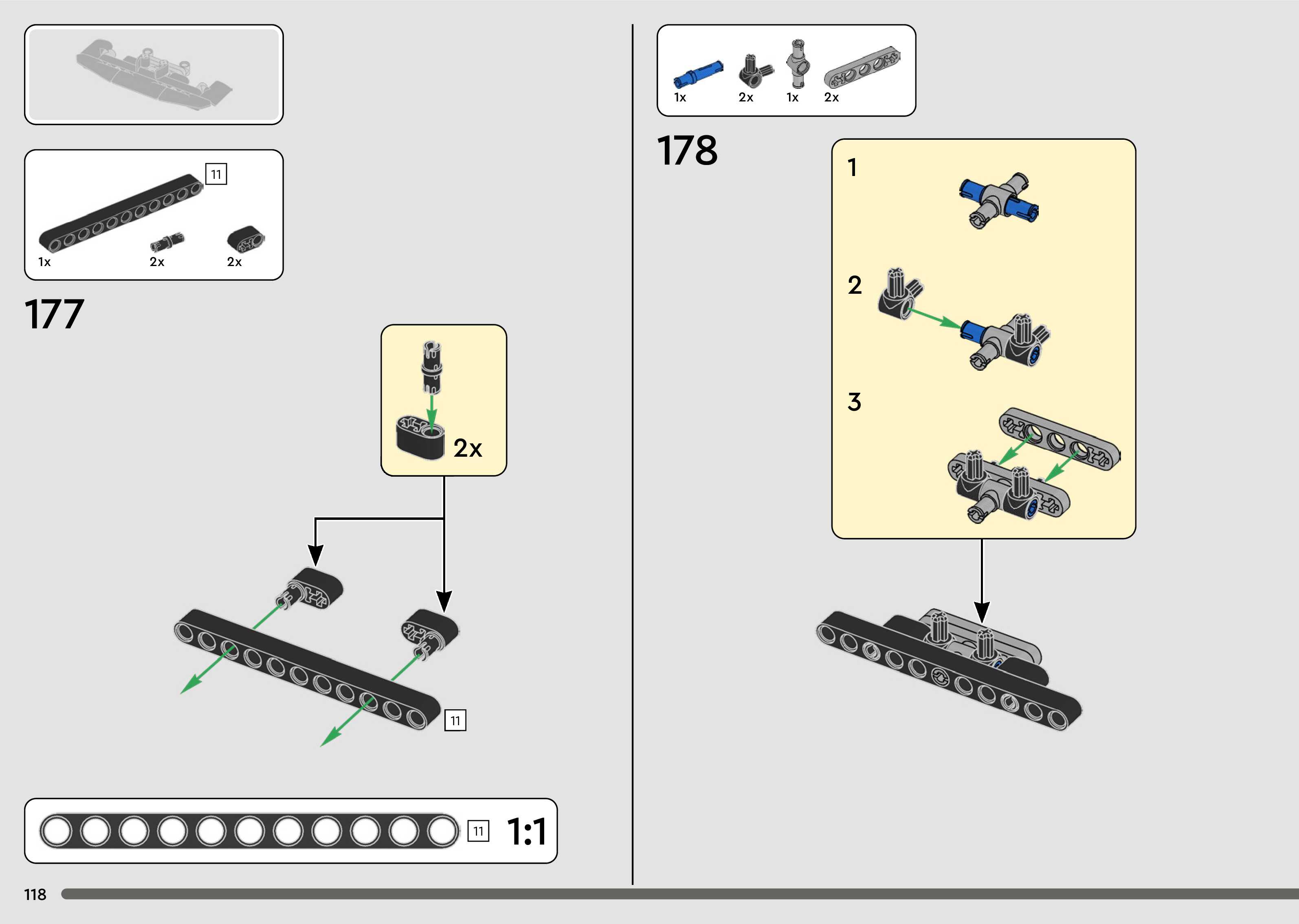 11

1x 2x 2x

177

2x

11

11 1:1

118

1x 2x 1x 2x

178

1

2

3