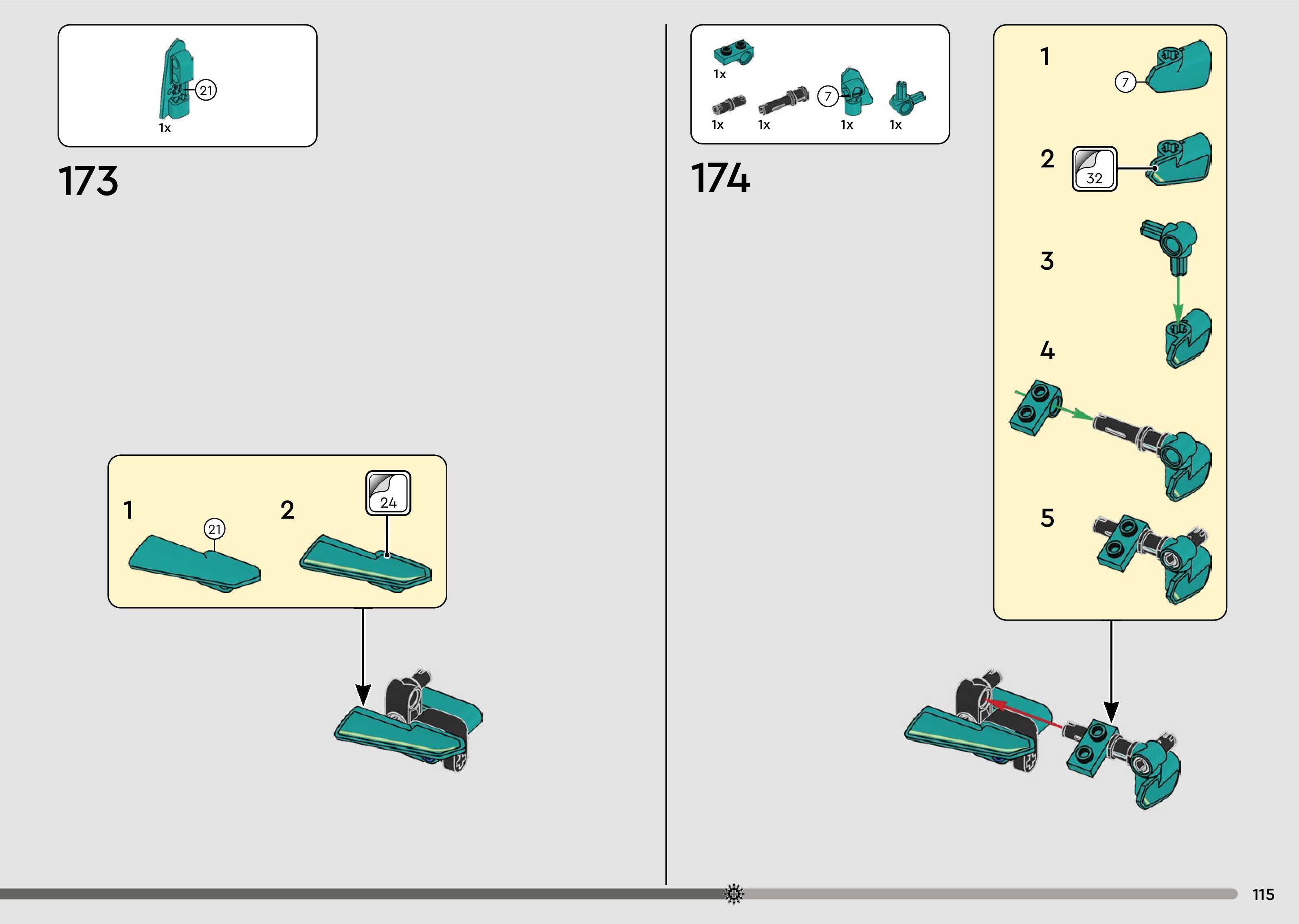 21
1x

173

1
21
2
24

1x
1x
1x
7
1x
1x

174

1
7
2
32
3
4
5

115