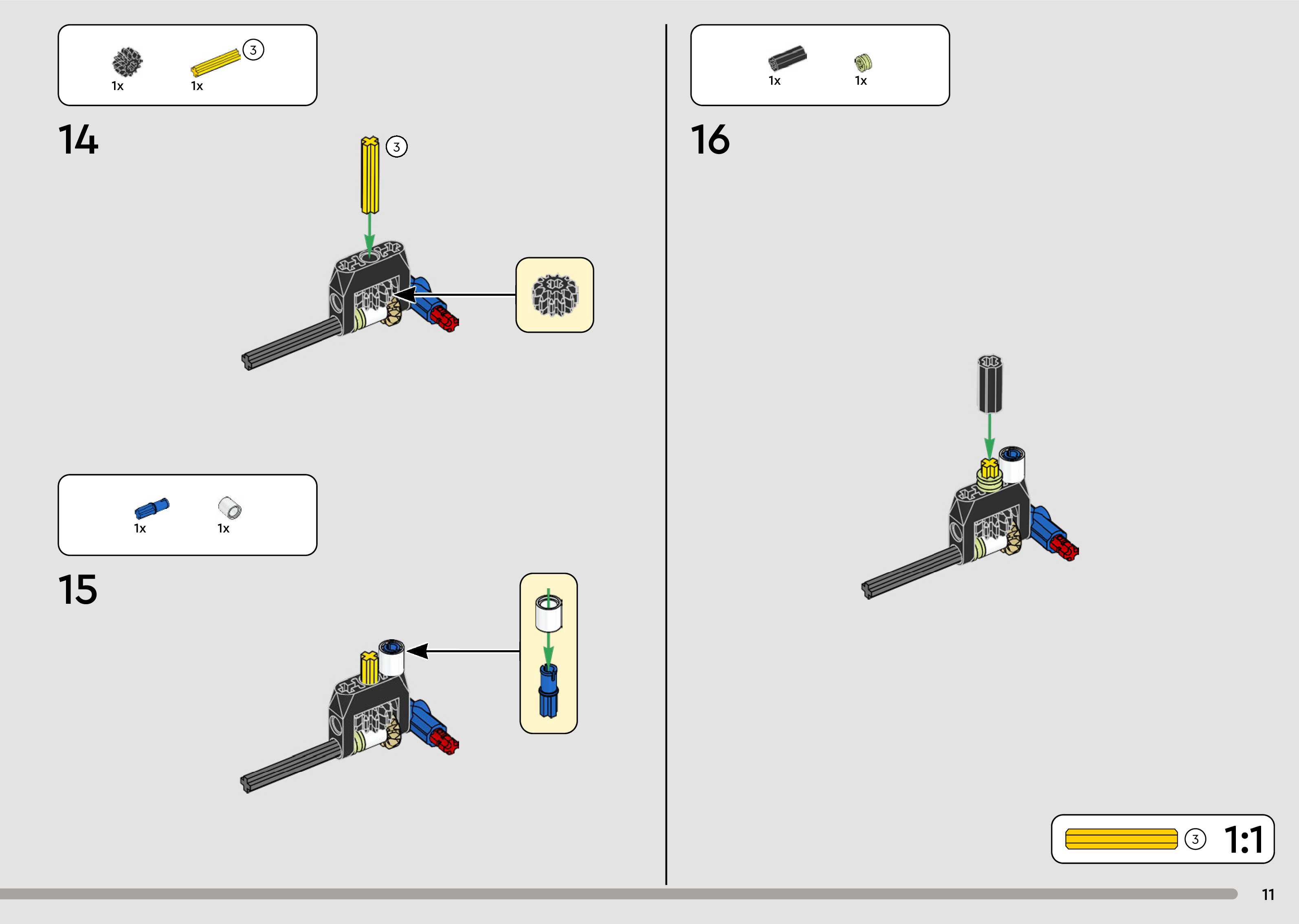 1x 1x 3

14

3

1x 1x

15

1x 1x

16

3 1:1

11