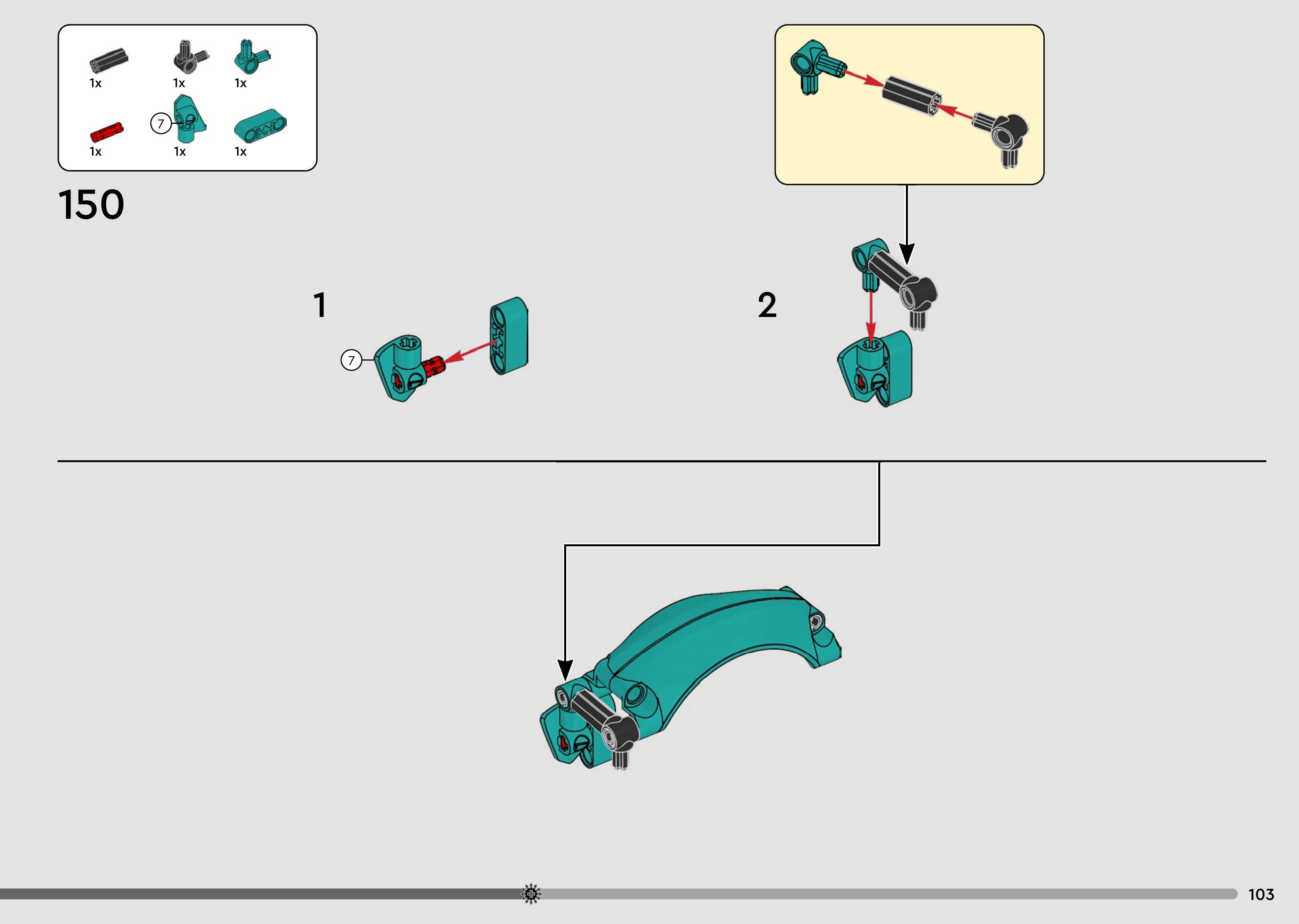 1x 1x 1x

1x 7 1x 1x

150

1

7

2

103