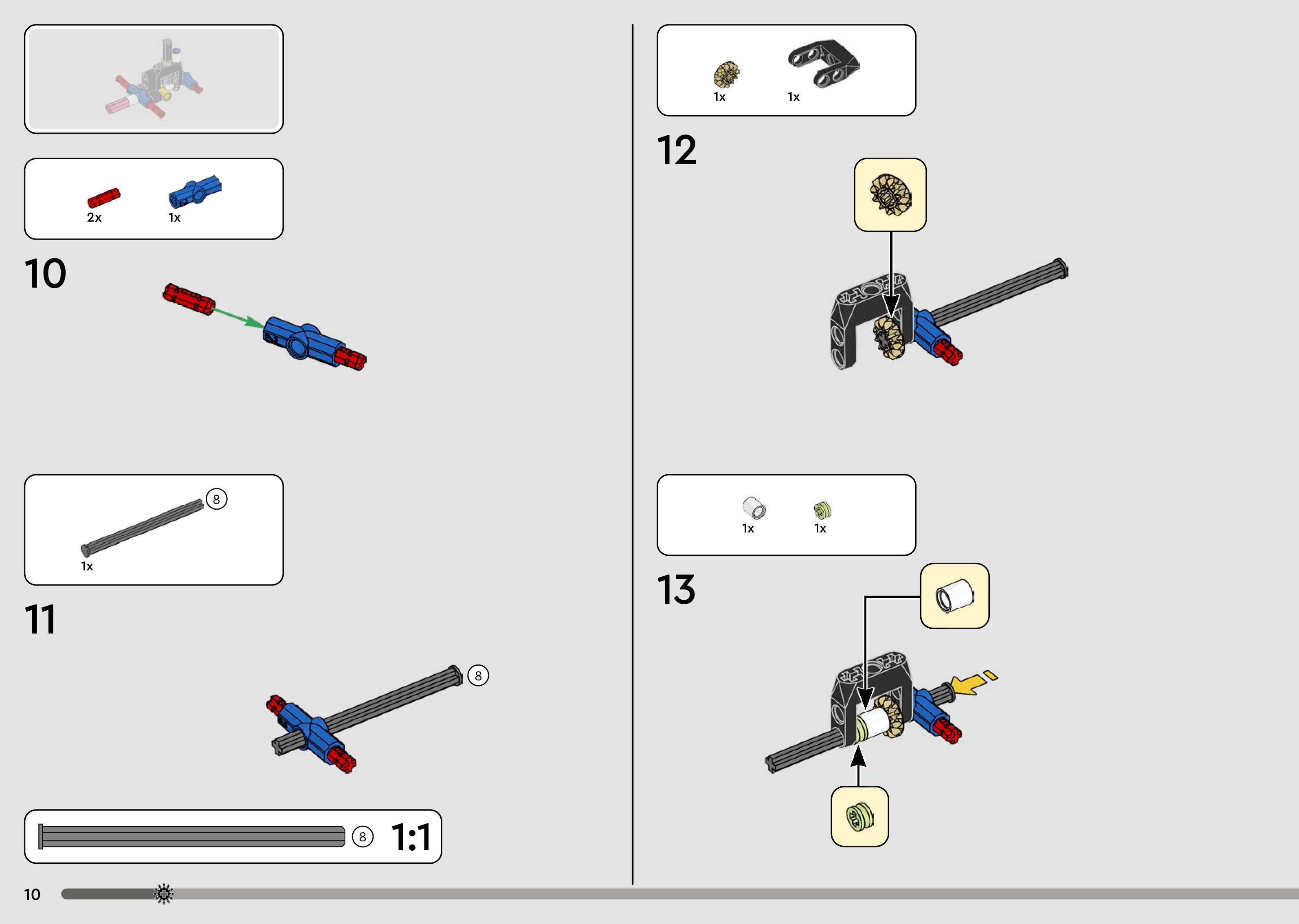 2x 1x

10

8

1x

11

8

8 1:1

10

1x 1x

12

1x 1x

13