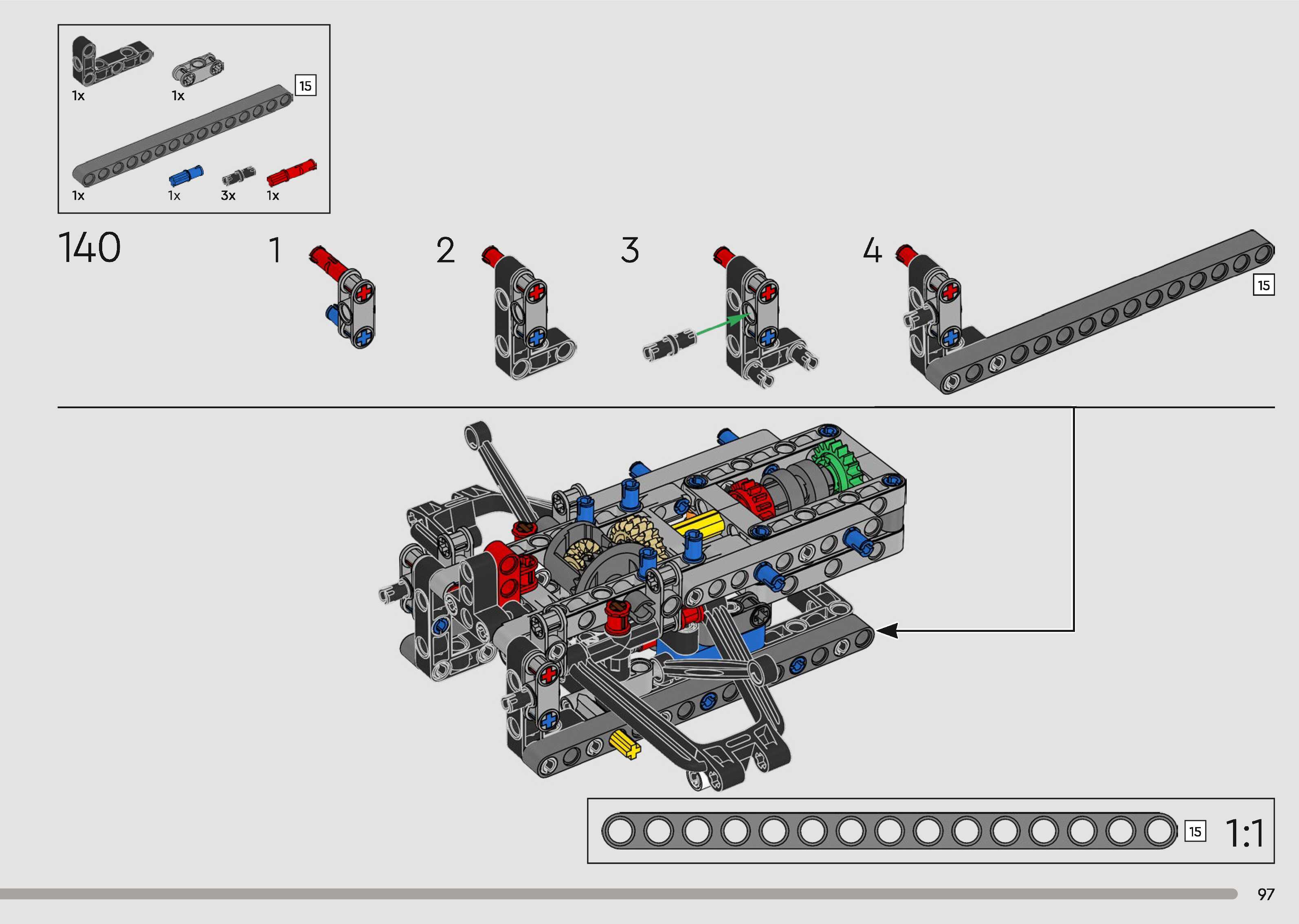 1x
1x
15
1x
1x
3x
1x

140

1

2

3

4

15

15
1:1

97