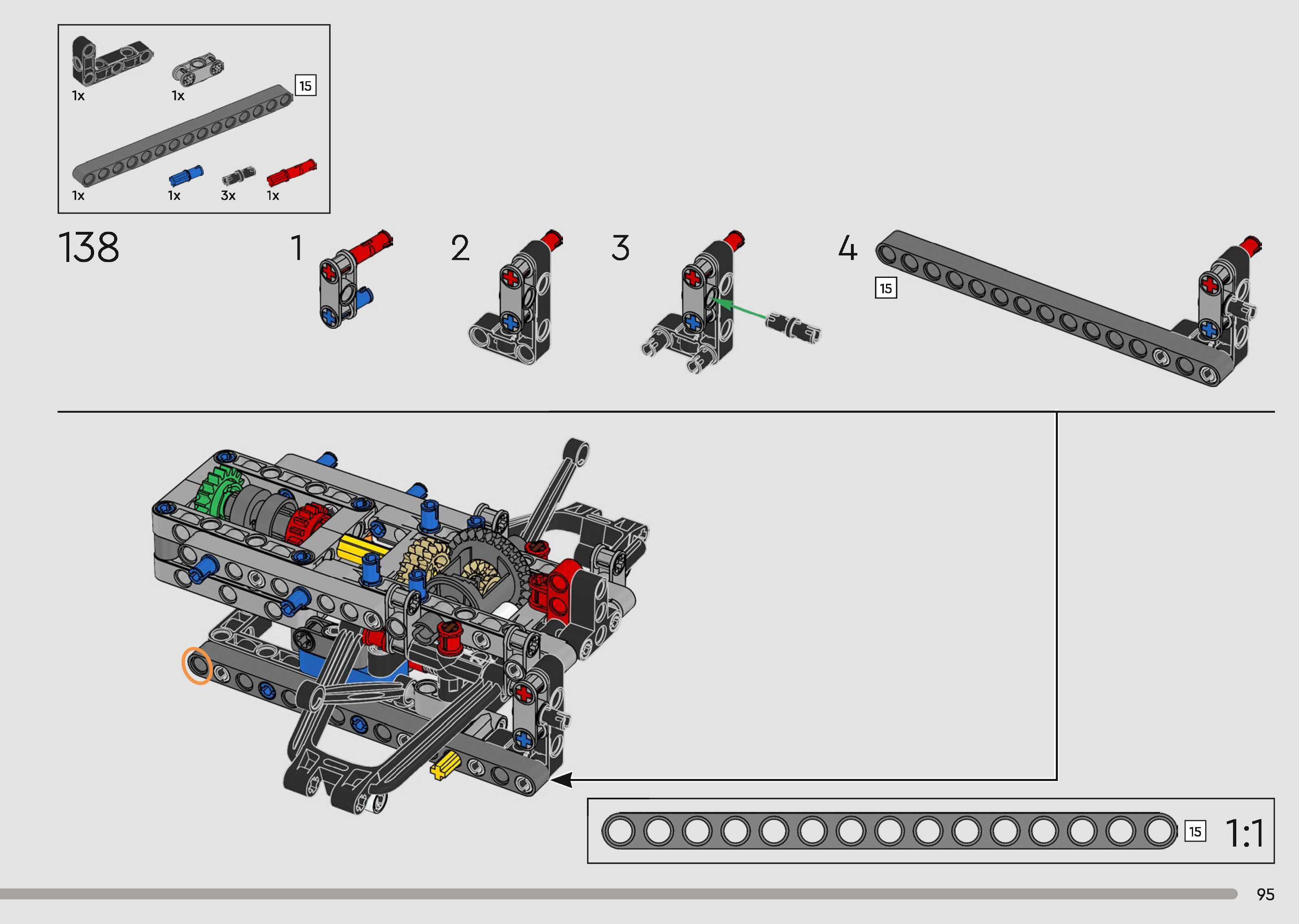 1x 1x
15
1x 1x 3x 1x

138

1

2

3

4

15

15 1:1

95