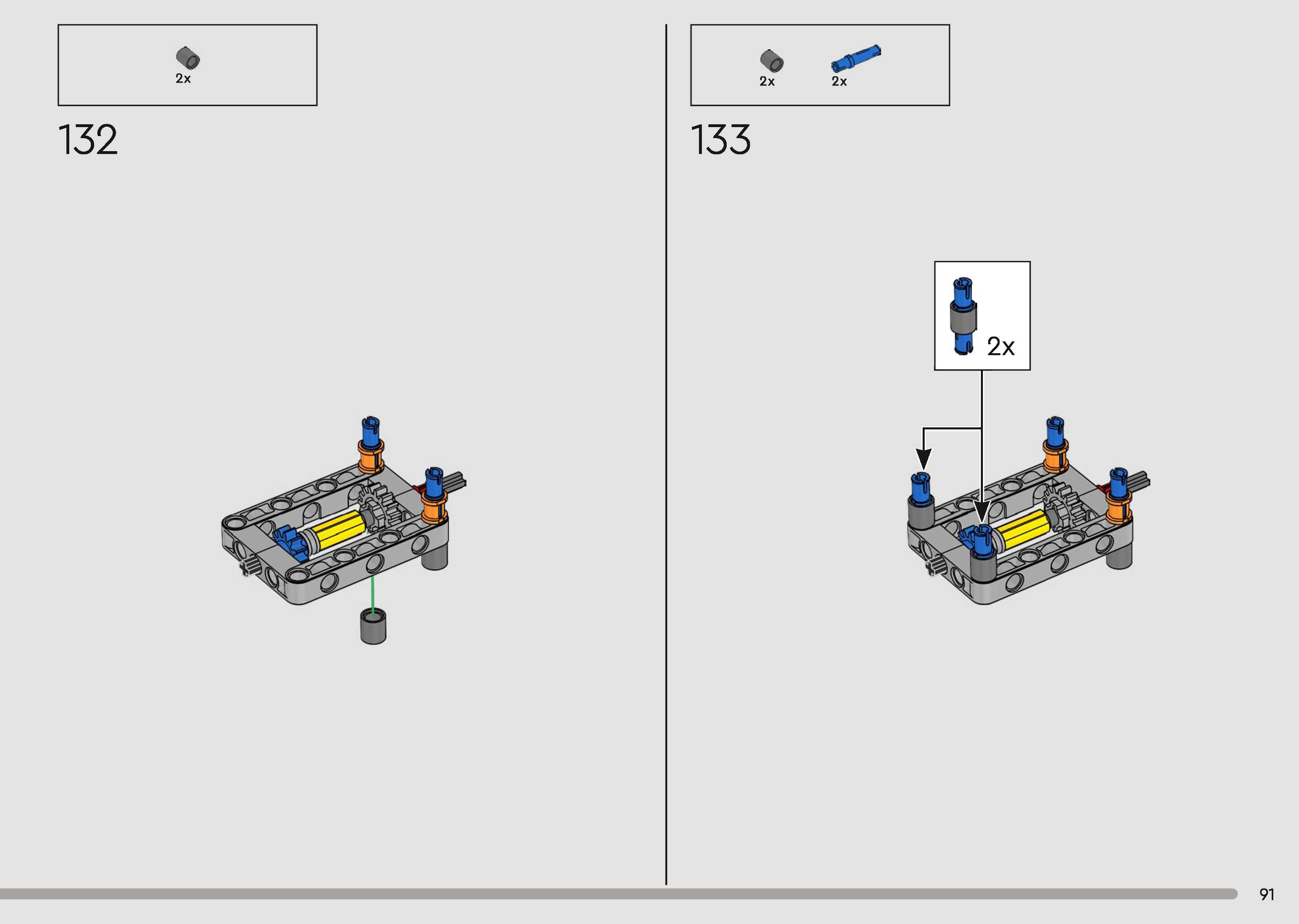 2x

132

2x 2x

133

2x

91