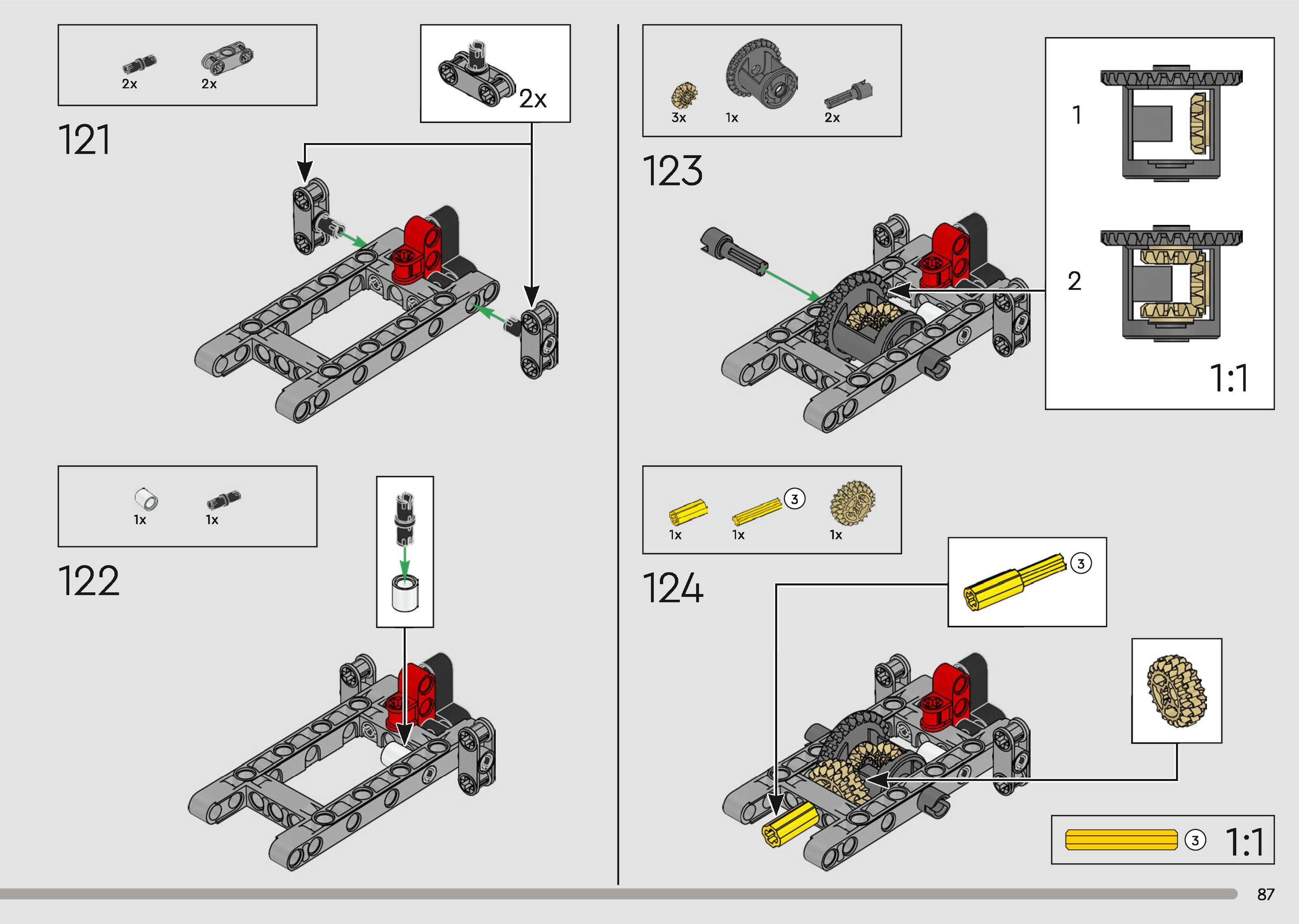 2x 2x

2x

121

1x 1x

122

3x 1x 2x

123

1

2

1:1

1x 1x 3 1x

124

3

3 1:1

87