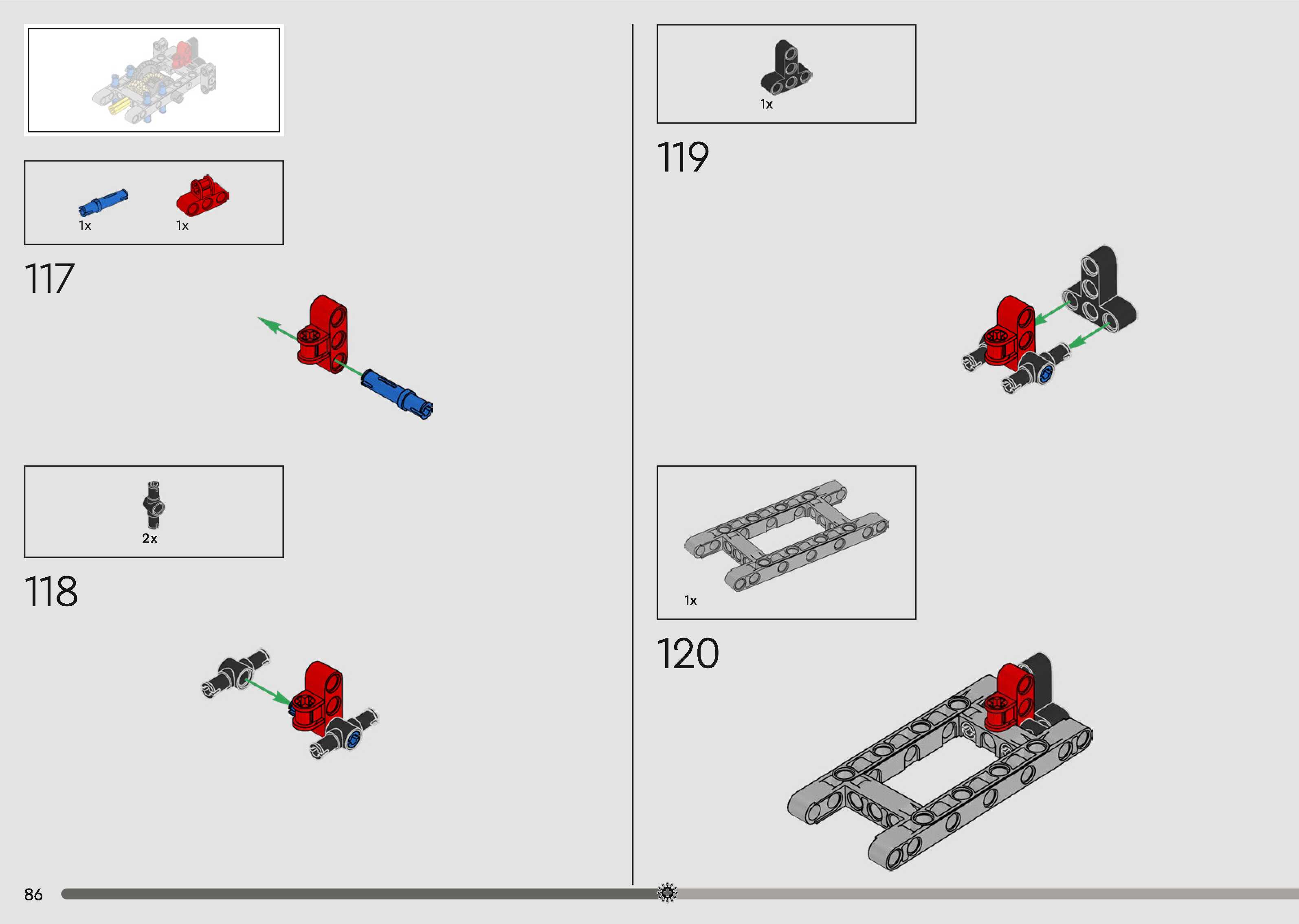 1x 1x

117

2x

118

1x

119

1x

120

86