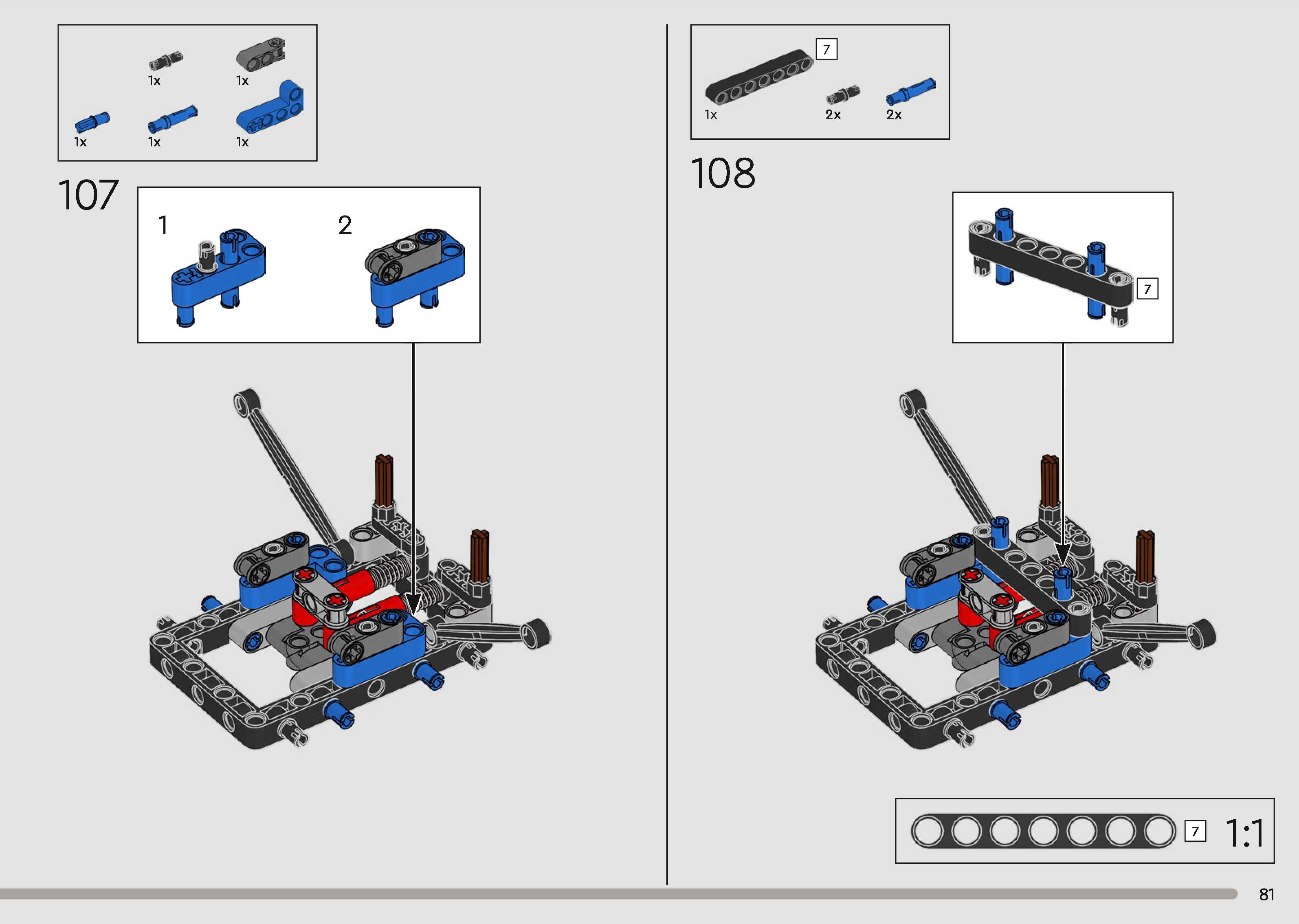 1x 1x
1x 1x 1x

107

1

2

7
1x 2x 2x

108

7

7 1:1

81