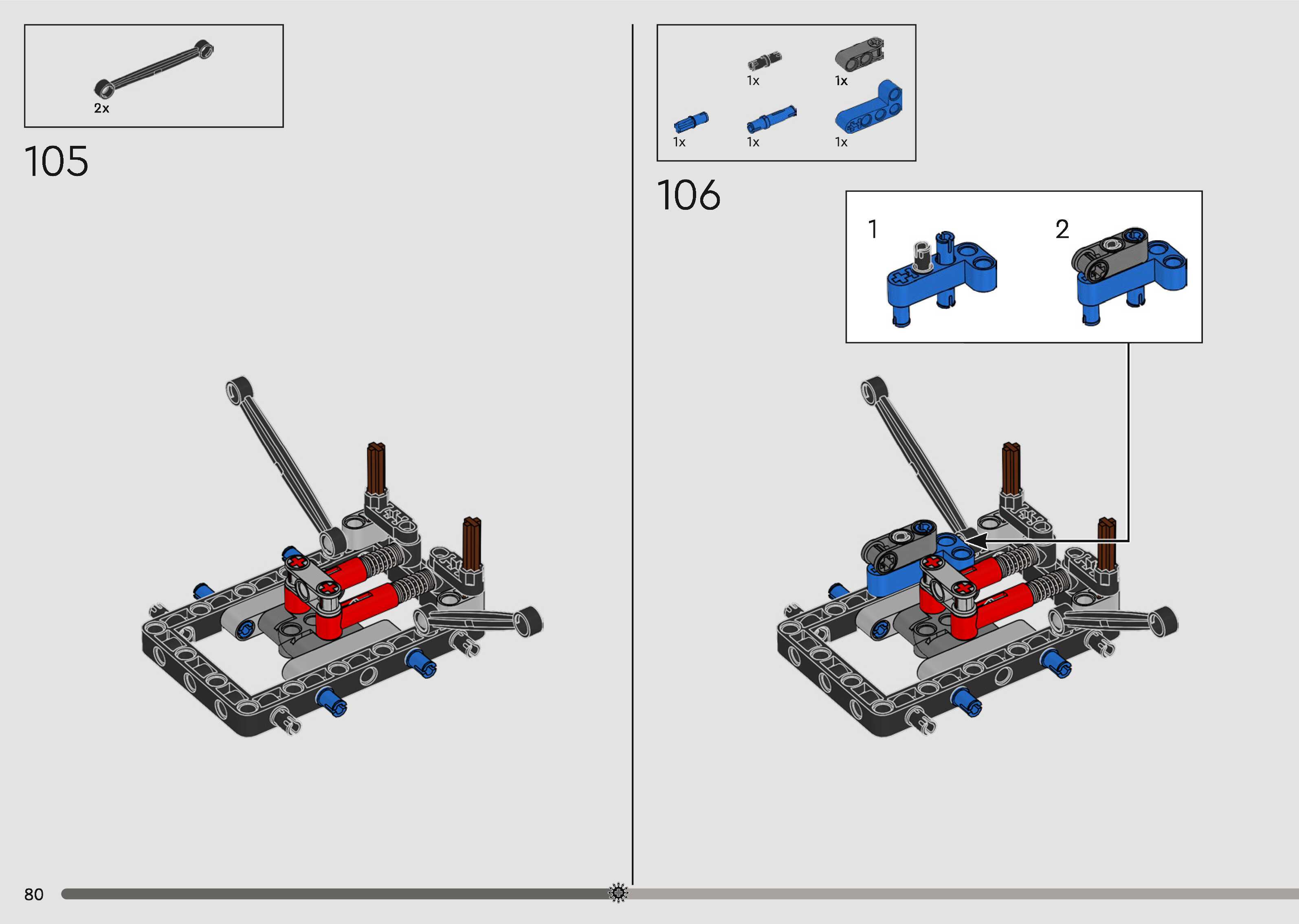 2x

105

1x
1x
1x
1x
1x

106

1
2

80