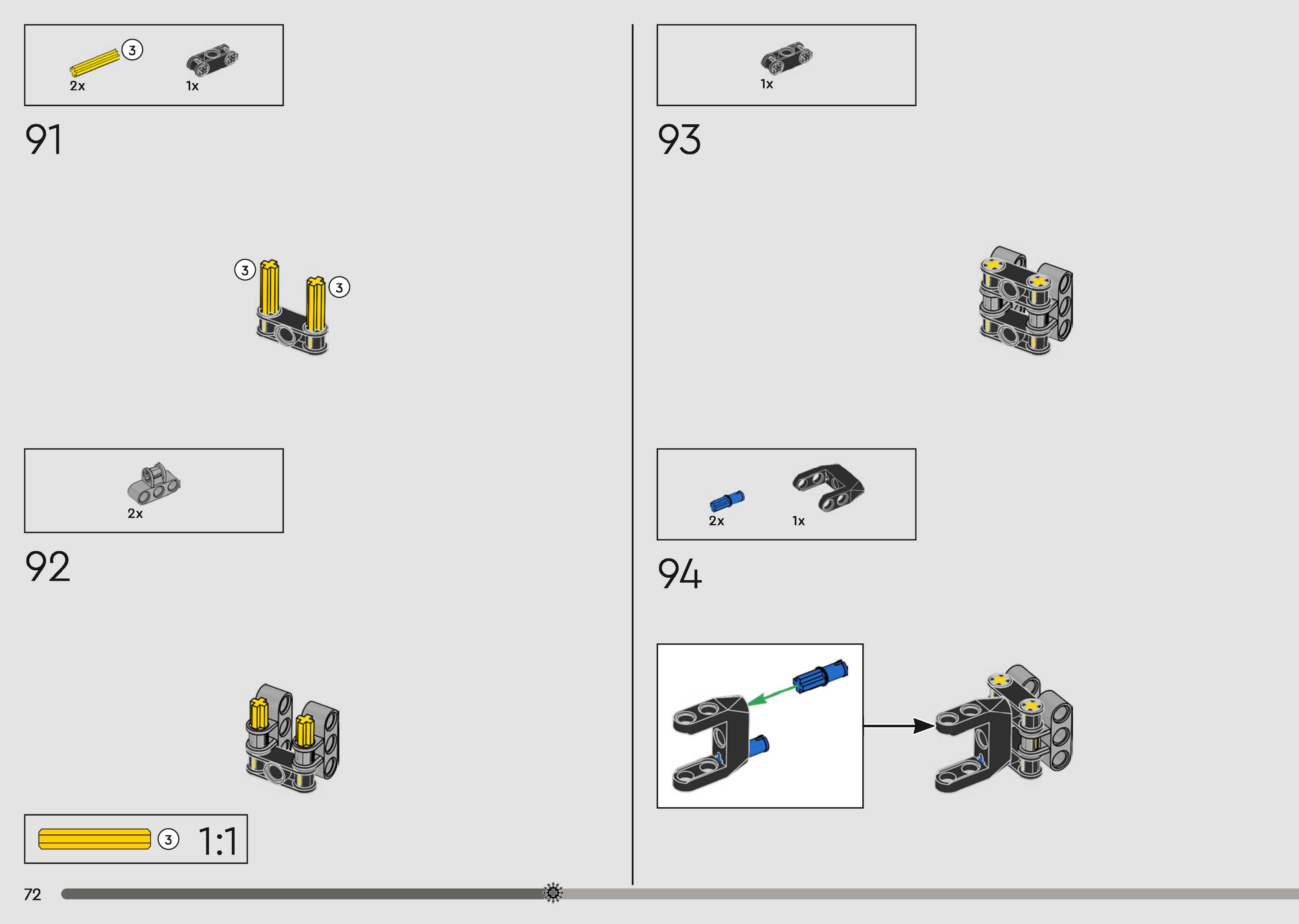 3
2x
1x

91

3
3

2x

92

3 1:1

72

1x

93

2x
1x

94